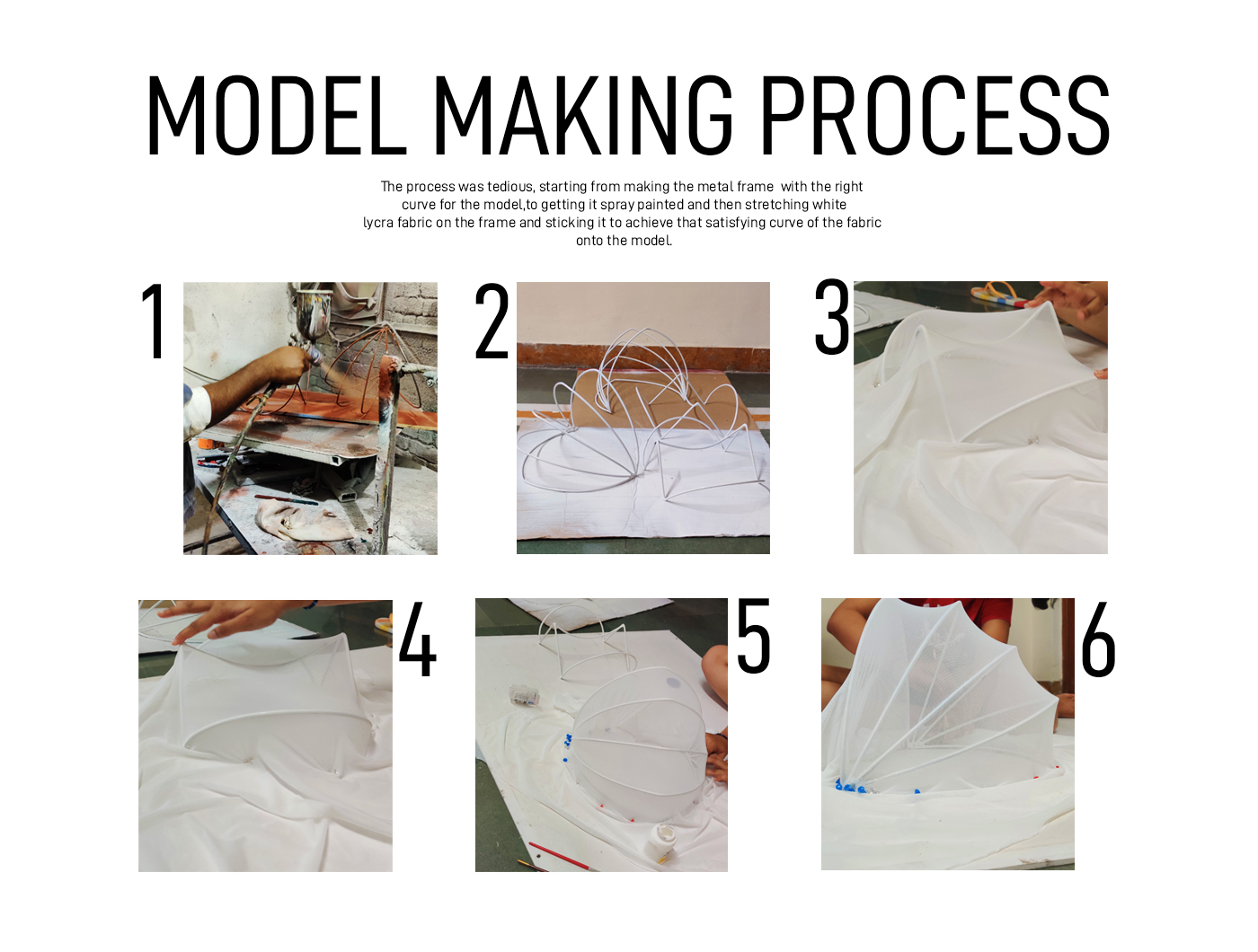 MODEL MAKING PROCESS

The process was tedious, starting from making the metal frame with the right curve for the model,to getting it spray painted and then stretching white lycra fabric on the frame and sticking it to achieve that satisfying curve of the fabric onto the model.

1

2

3

4

5

6