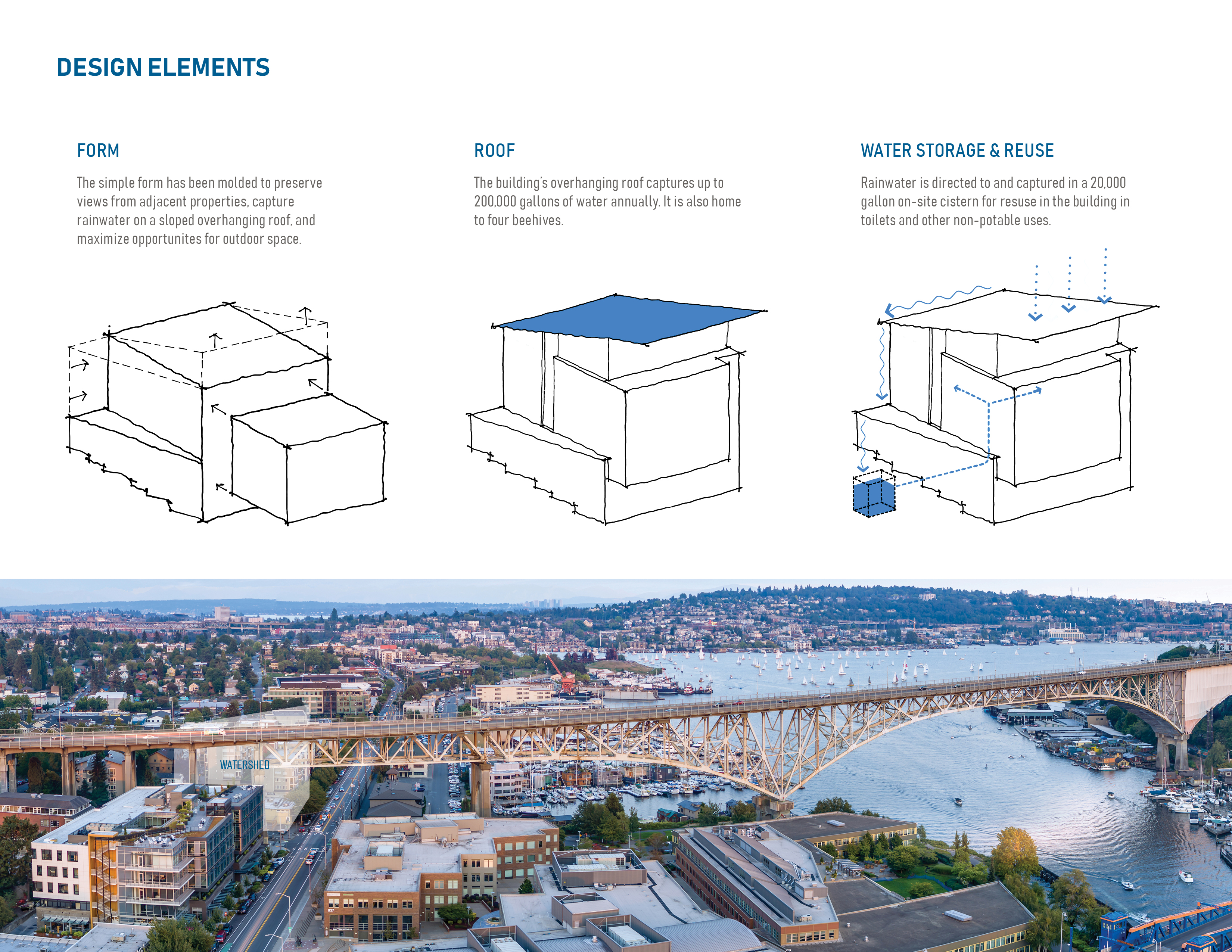 DESIGN ELEMENTS

FORM

The simple form has been molded to preserve views from adjacent properties, capture rainwater on a sloped overhanging roof, and maximize opportunites for outdoor space.

ROOF

The building's overhanging roof captures up to 200,000 gallons of water annually. It is also home to four beehives.

WATER STORAGE & REUSE

Rainwater is directed to and captured in a 20,000 gallon on-site cistern for resuse in the building in toilets and other non-potable uses.

WATERSHED