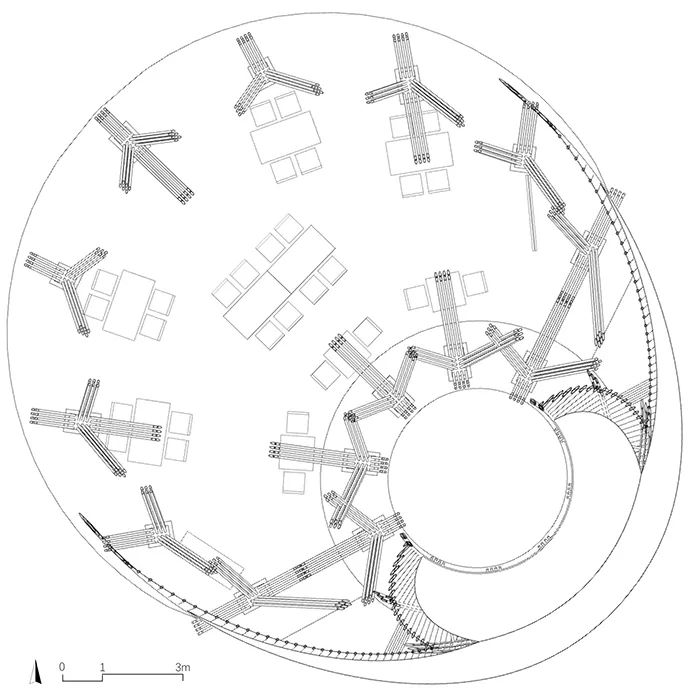 0 1 3m