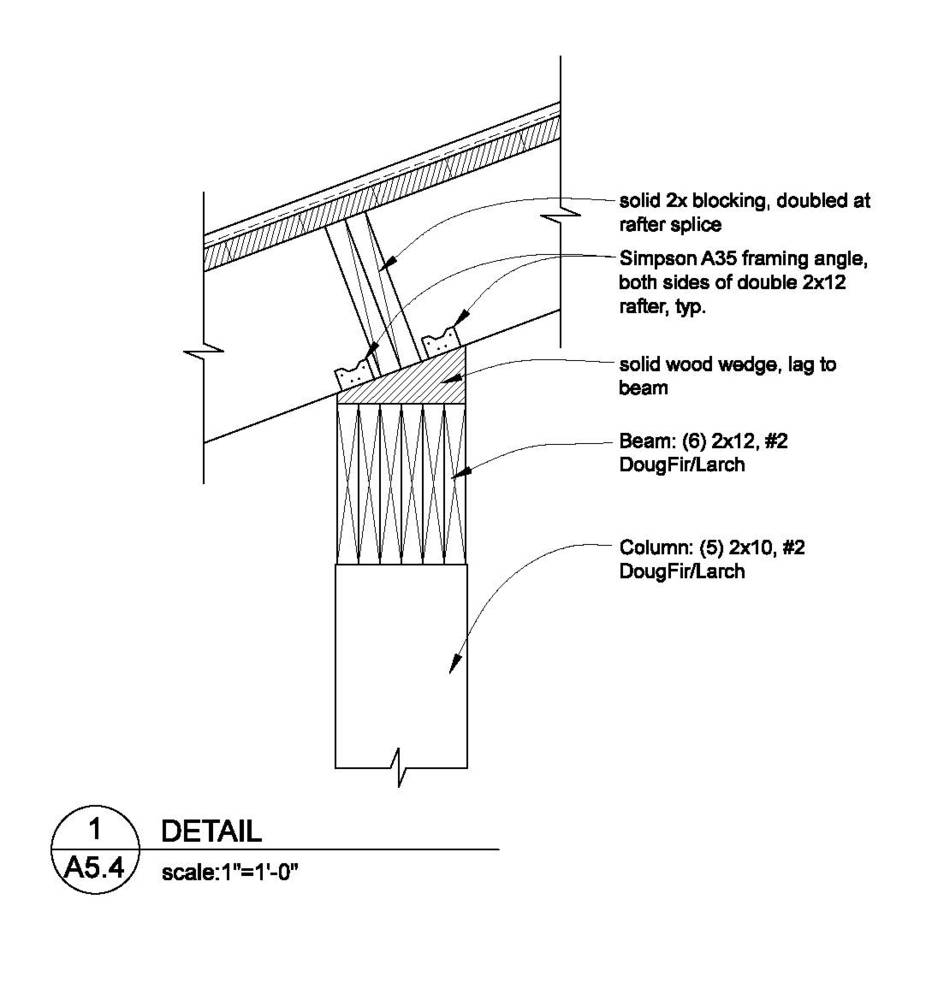 solid 2x blocking, doubled at rafter splice

Simpson A35 framing angle, both sides of double 2x12 rafter, typ.

solid wood wedge, lag to beam

Beam: (6) 2x12, #2 DougFir/Larch

Column: (5) 2x10, #2 DougFir/Larch

1

A5.4

DETAIL

scale:1"=1'-0"