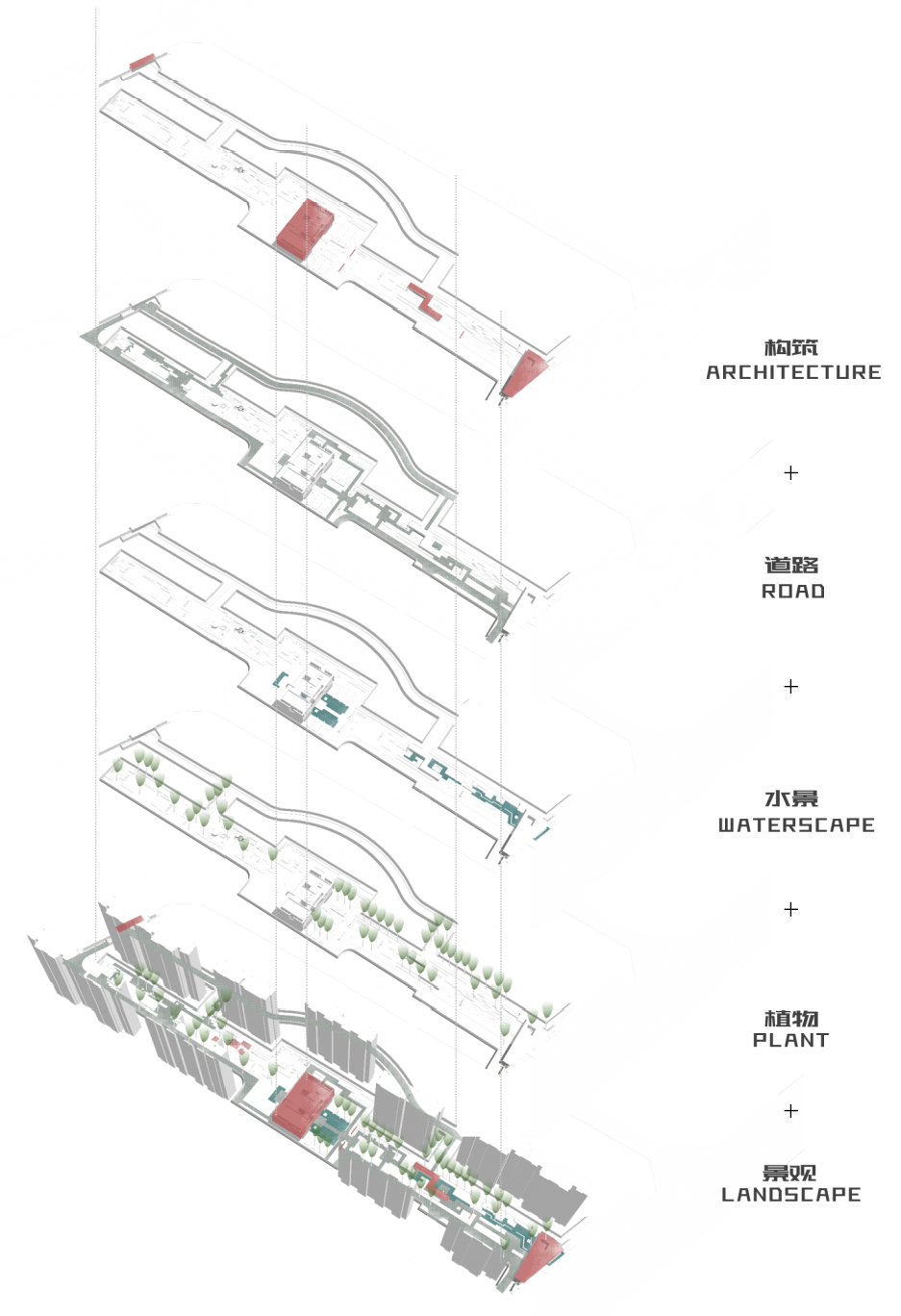 构筑
ARCHITECTURE

+

道路
ROAD

+

水景
WATERSCAPE

+

植物
PLANT

+

景观
LANDSCAPE