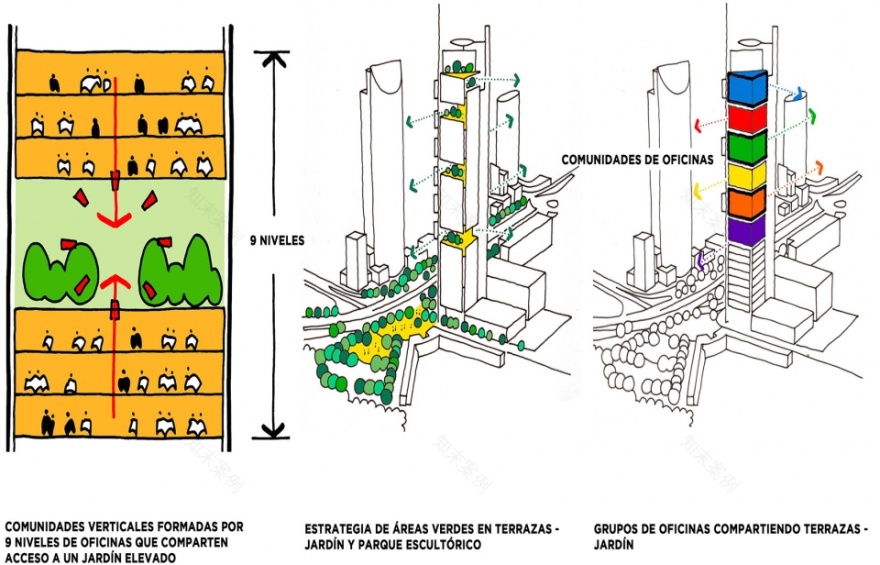 9 NIVELES

COMUNIDADES DE OFICINAS

知末案例

知末案例

知末案例

COMUNIDADES VERTICALES FORMADAS POR 9 NIVELES DE OFICINAS QUE COMPARTEN ACCESO A UN JARDÍN ELEVADO

ESTRATEGIA DE ÁREAS VERDES EN TERRAZAS - JARDÍN Y PARQUE ESCULTÓRICO

GRUPOS DE OFICINAS COMPARTIENDO TERRAZAS - JARDÍN