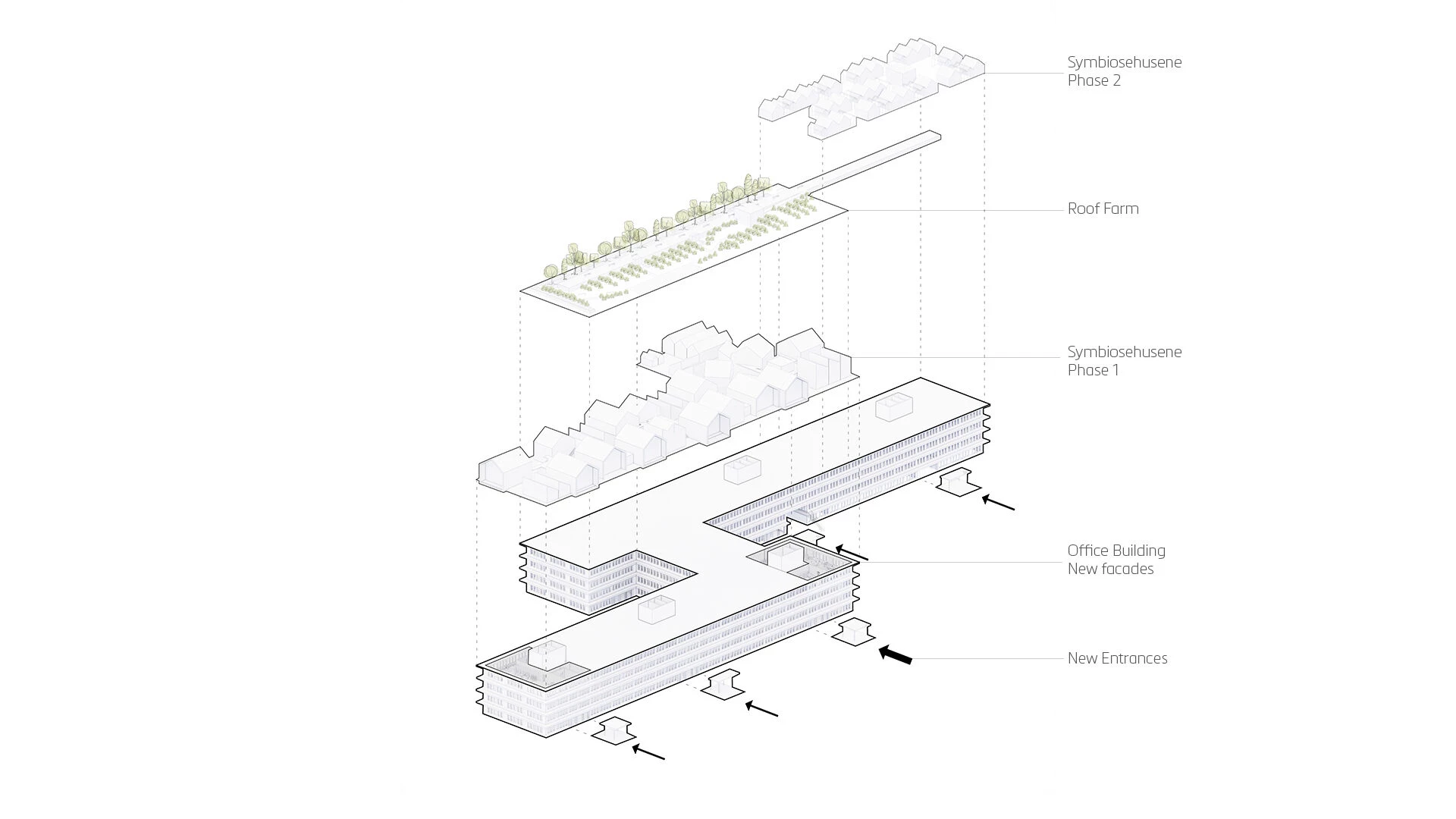 Symbiosehusene
Phase 2

Roof Farm

Symbiosehusene
Phase 1

Office Building
New facades

New Entrances