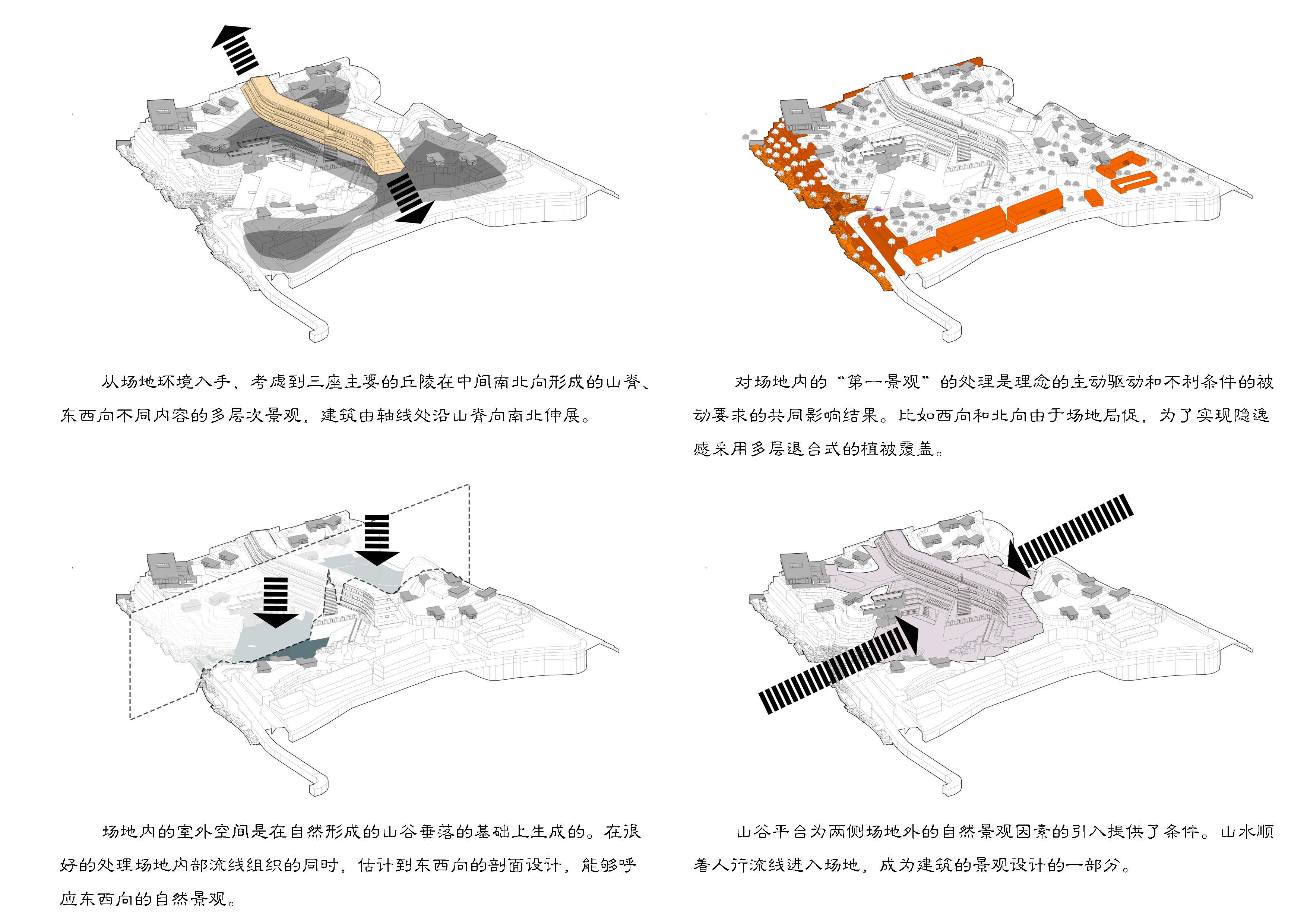 从场地环境入手，考虑到三座主要的丘陵在中间南北向形成的山脊、东西向不同内容的多层次景观，建筑由轴线处沿山脊向南北伸展。

对场地内的“第一景观”的处理是理念的主动驱动和不利条件的被动要求的共同影响结果。比如西向和北向由于场地局促，为了实现隐逸感采用多层退台式的植被覆盖。

场地内的室外空间是在自然形成的山谷垂落的基础上生成的。在很好的处理场地内部流线组织的同时，估计到东西向的剖面设计，能够呼应东西向的自然景观。

山谷平台为两侧场地外的自然景观因素的引入提供了条件。山水顺着人行流线进入场地，成为建筑的景观设计的一部分。