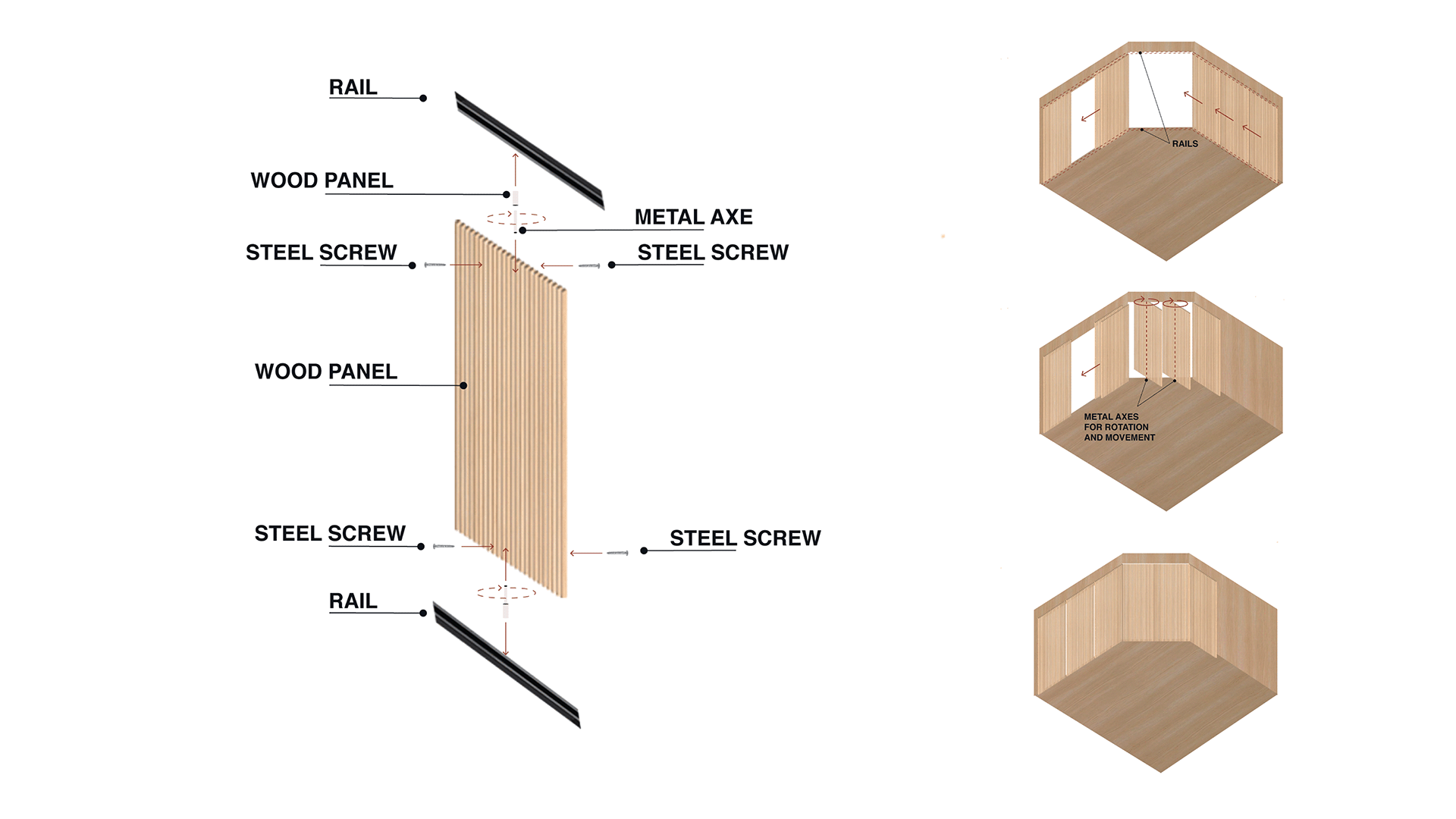 RAIL

WOOD PANEL

METAL AXE

STEEL SCREW

STEEL SCREW

WOOD PANEL

STEEL SCREW

STEEL SCREW

RAIL

RAILS

METAL AXES FOR ROTATION AND MOVEMENT