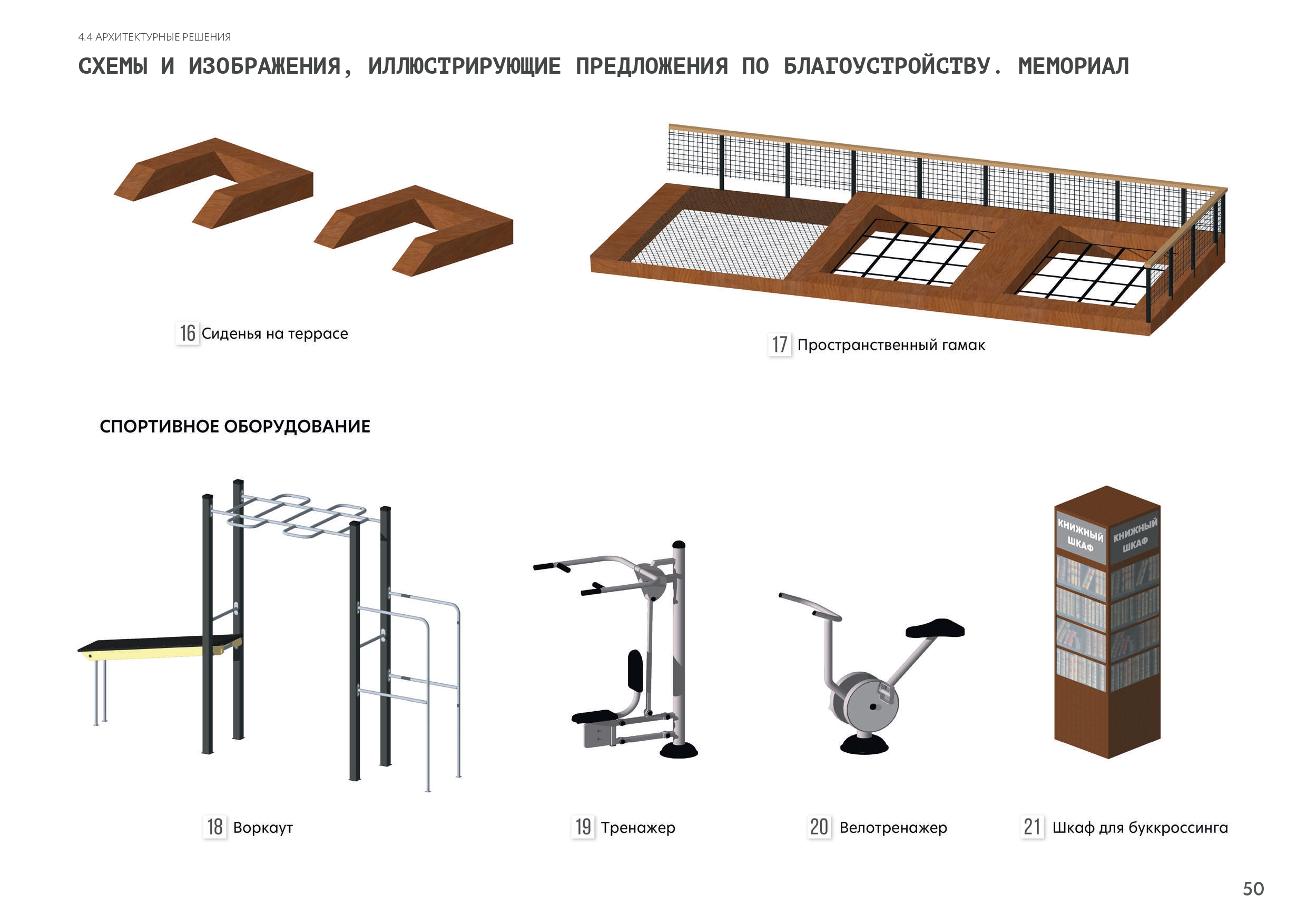 4.4 АРХИТЕКТУРНЫЕ РЕШЕНИЯ

СХЕМЫ И ИЗОБРАЖЕНИЯ, ИЛЛЮСТРИРУЮЩИЕ ПРЕДЛОЖЕНИЯ ПО БЛАГОУСТРОЙСТВУ. МЕМОРИАЛ

16 Сиденья на террасе

17 Пространственный гамак

СПОРТИВНОЕ ОБОРУДОВАНИЕ

КНИЖНЫЙ ШКАФ

КНИЖНЫЙ ШКАФ

18 Воркаут

19 Тренажер

20 Велотренажер

21 Шкаф для буккроссинга

50