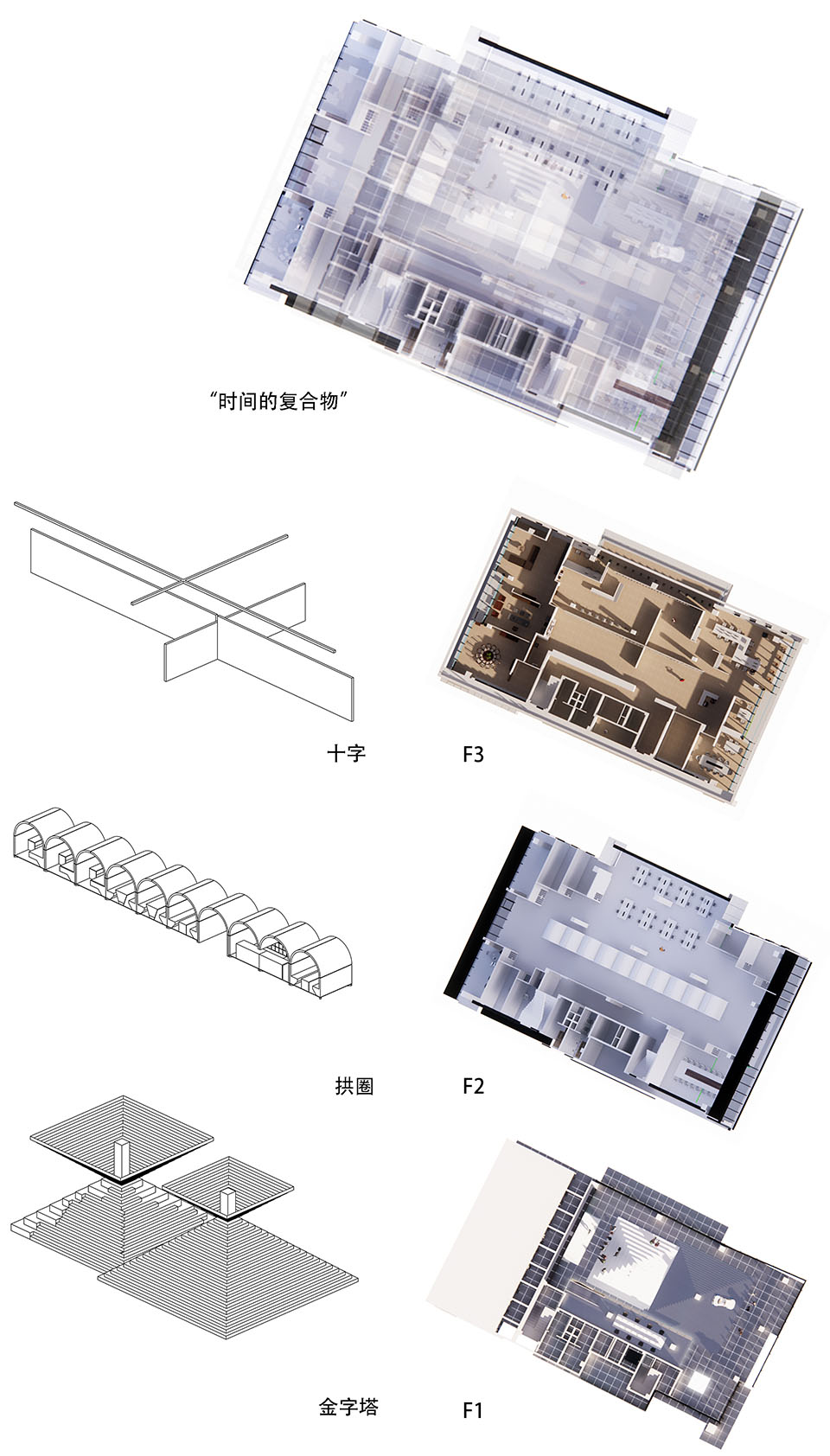 “时间的复合物”

十字

F3

拱圈

F2

金字塔

F1