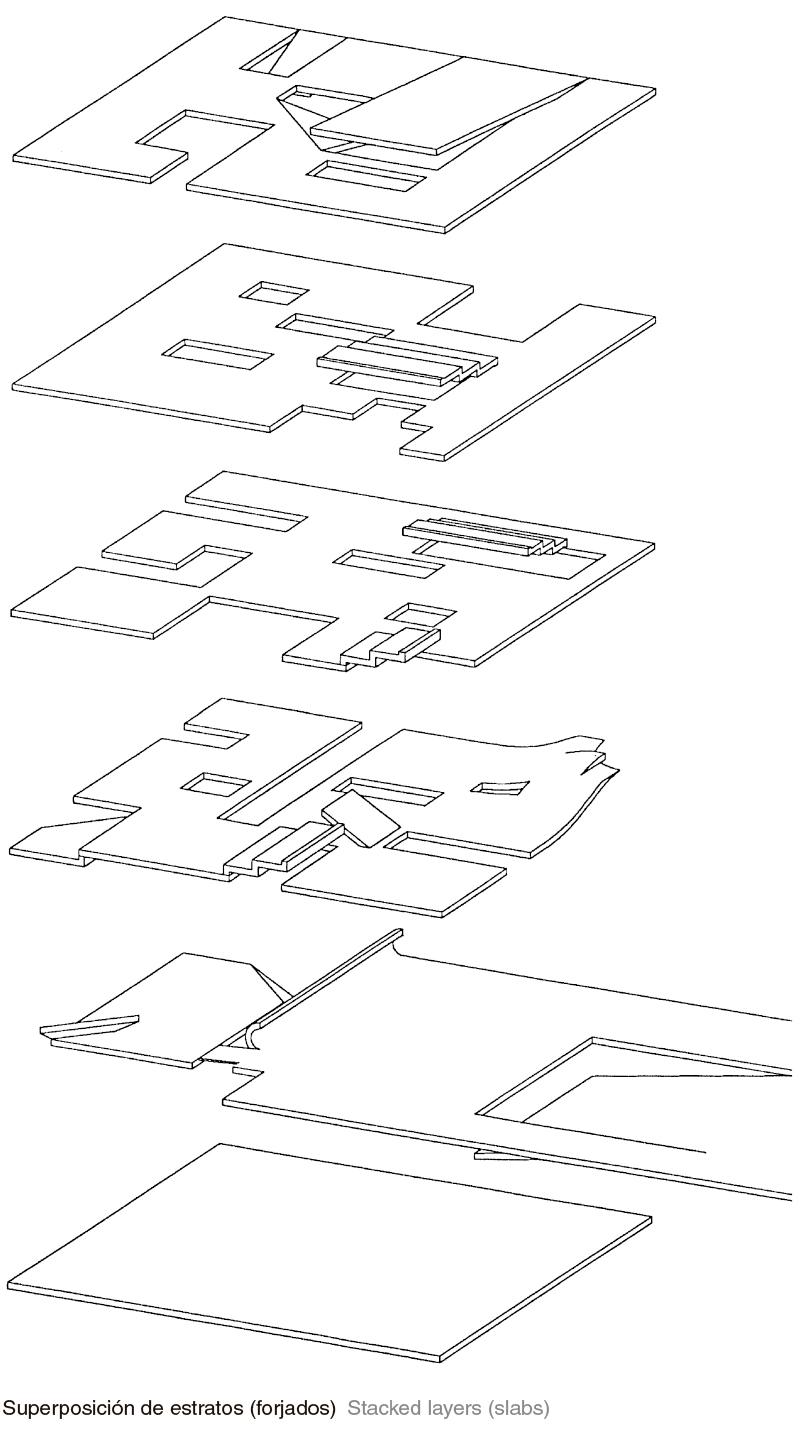 Superposición de estratos (forjados) Stacked layers (slabs)