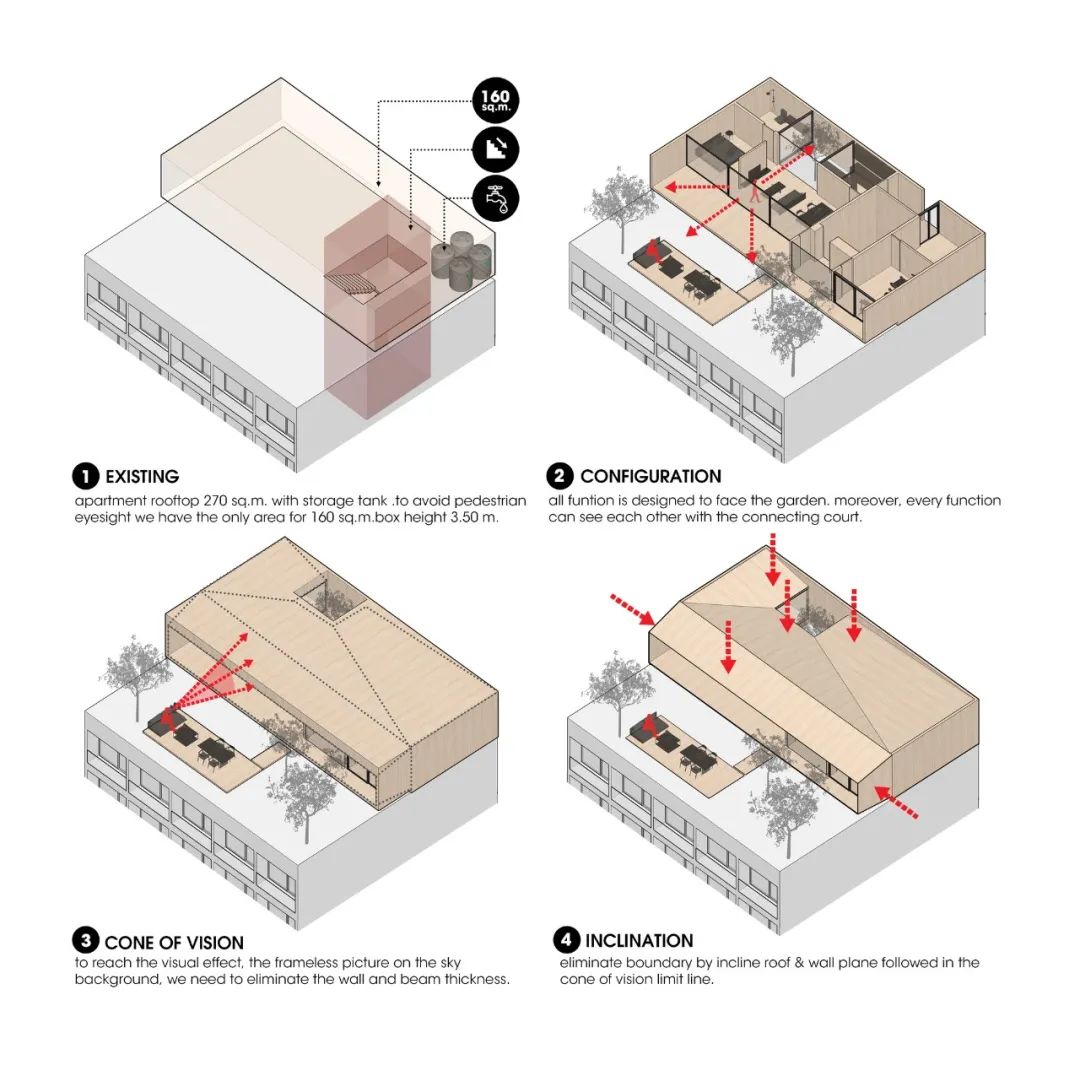 160 sq.m.

1 EXISTING
apartment rooftop 270 sq.m. with storage tank .to avoid pedestrian eyesight we have the only area for 160 sq.m.box height 3.50 m.

2 CONFIGURATION
all funtion is designed to face the garden. moreover, every function can see each other with the connecting court.

3 CONE OF VISION
to reach the visual effect, the frameless picture on the sky background, we need to eliminate the wall and beam thickness.

4 INCLINATION
eliminate boundary by incline roof & wall plane followed in the cone of vision limit line.