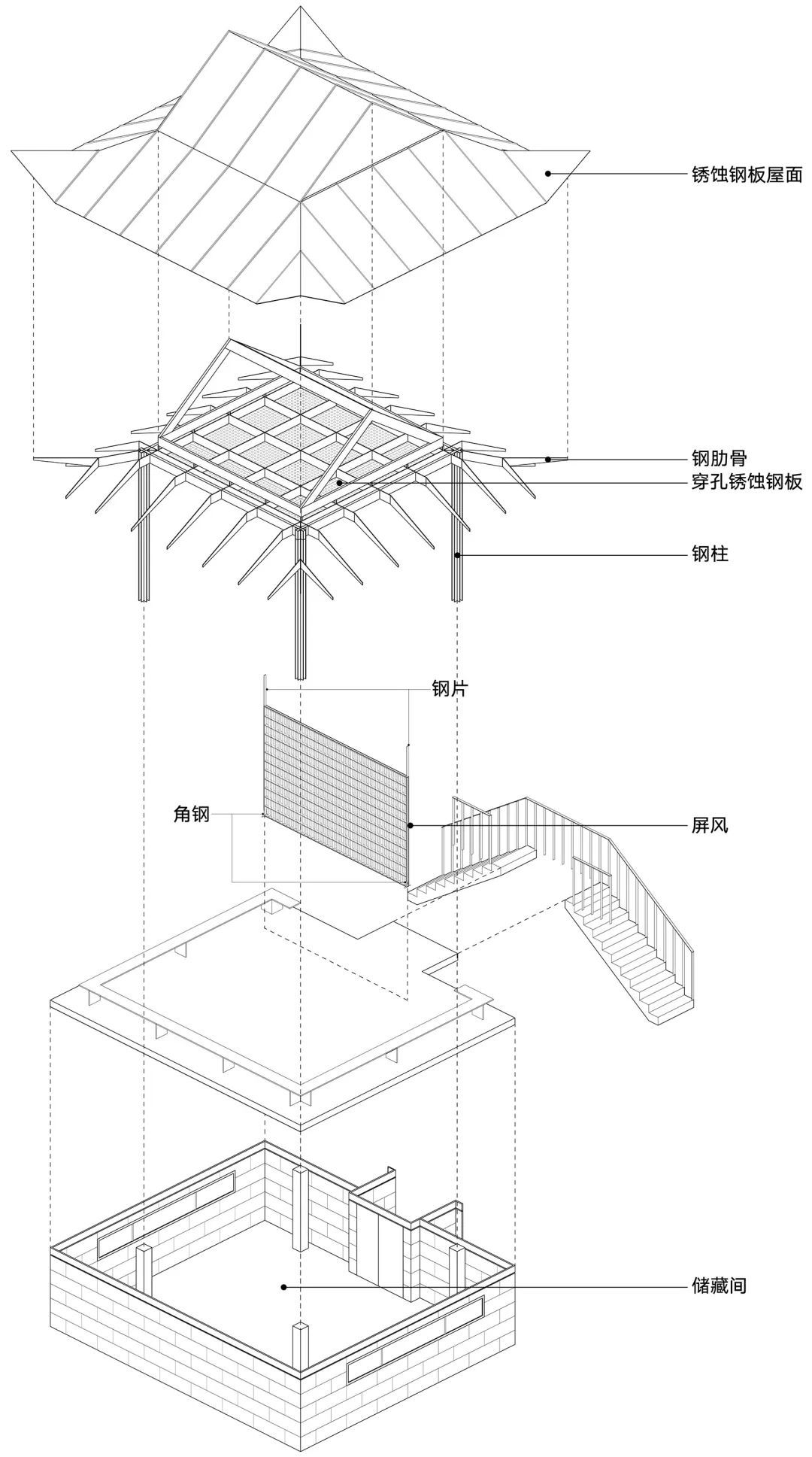 锈蚀钢板屋面

钢肋骨

穿孔锈蚀钢板

钢柱

钢片

角钢

屏风

储藏间