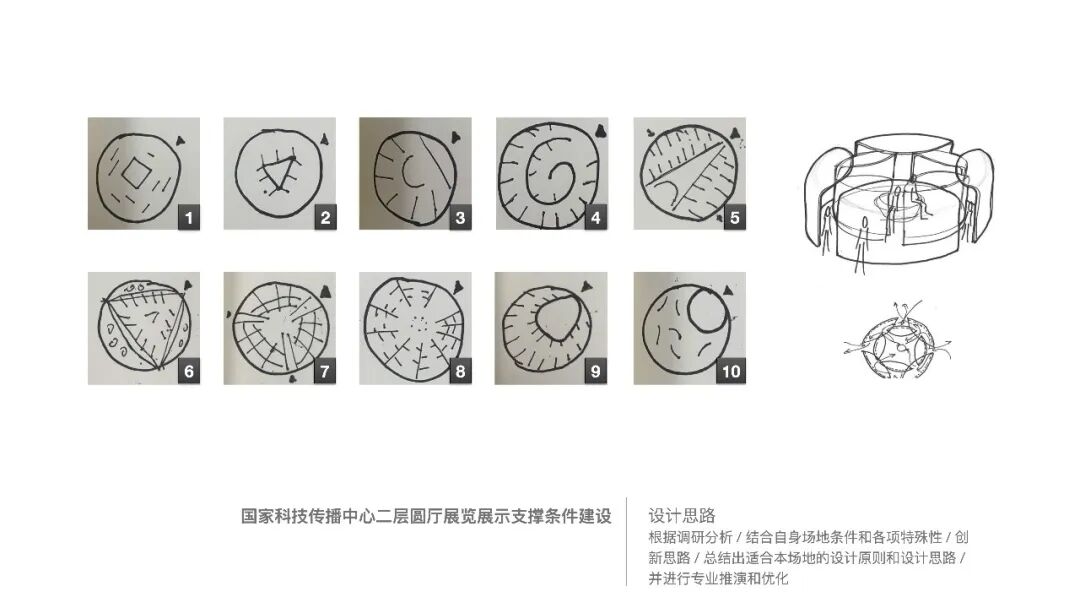 1

2

3

4

5

6

7

8

9

10

国家科技传播中心二层圆厅展览展示支撑条件建设

设计思路

根据调研分析 / 结合自身场地条件和各项特殊性 / 创新思路 / 总结出适合本场地的设计原则和设计思路 / 并进行专业推演和优化