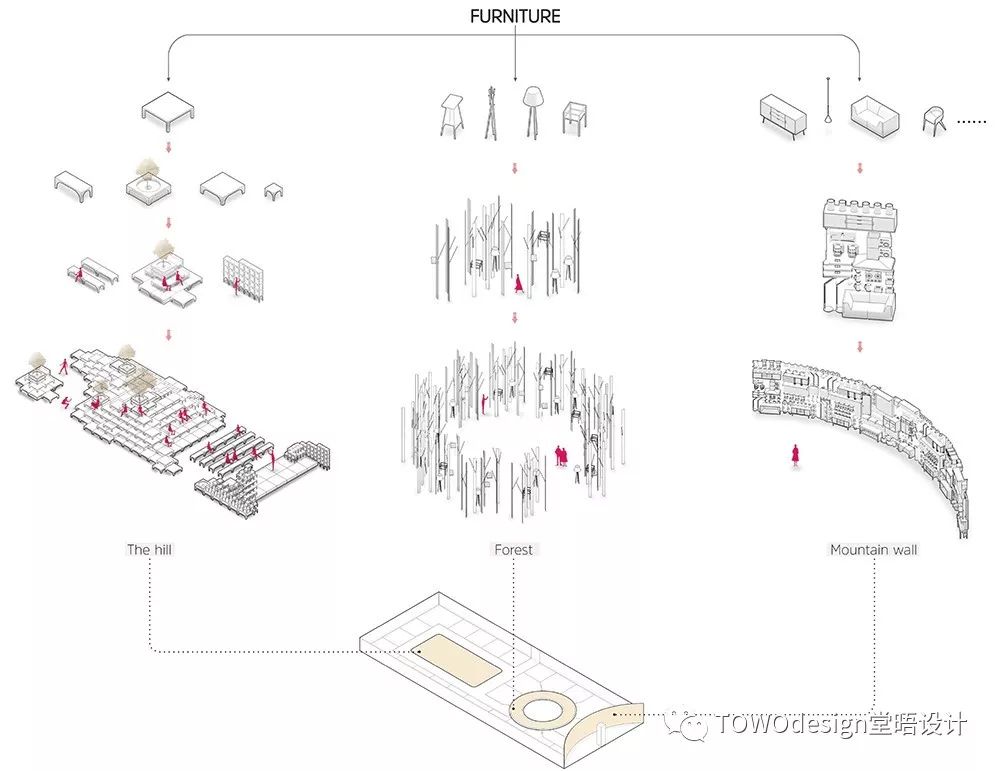 FURNITURE

The hill

Forest

Mountain wall

TOWOdesign堂晤设计