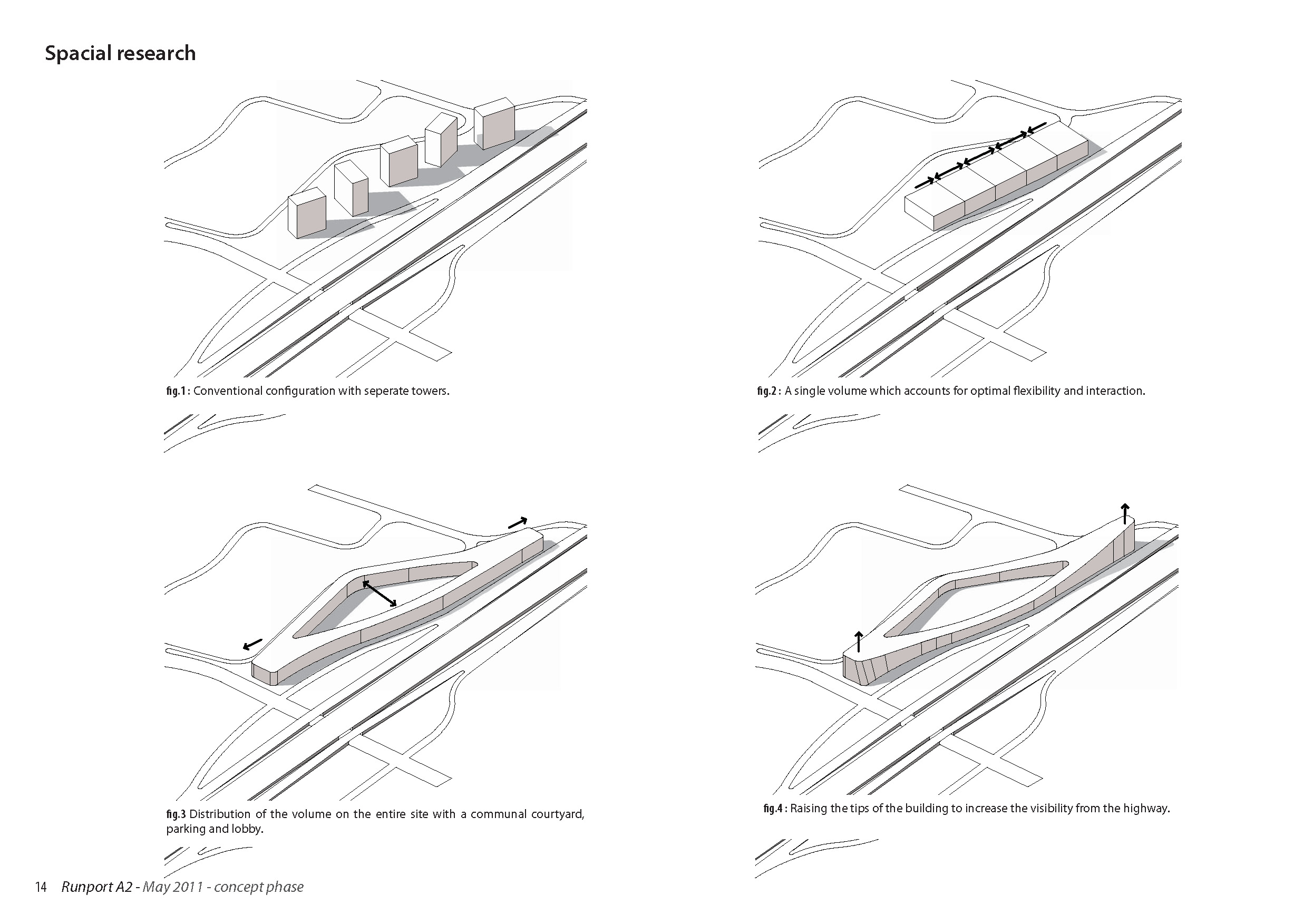 Spacial research

fig.1 : Conventional configuration with seperate towers.

fig.2 : A single volume which accounts for optimal flexibility and interaction.

fig.3 Distribution of the volume on the entire site with a communal courtyard, parking and lobby.

fig.4 : Raising the tips of the building to increase the visibility from the highway.

14 Runport A2 - May 2011 - concept phase