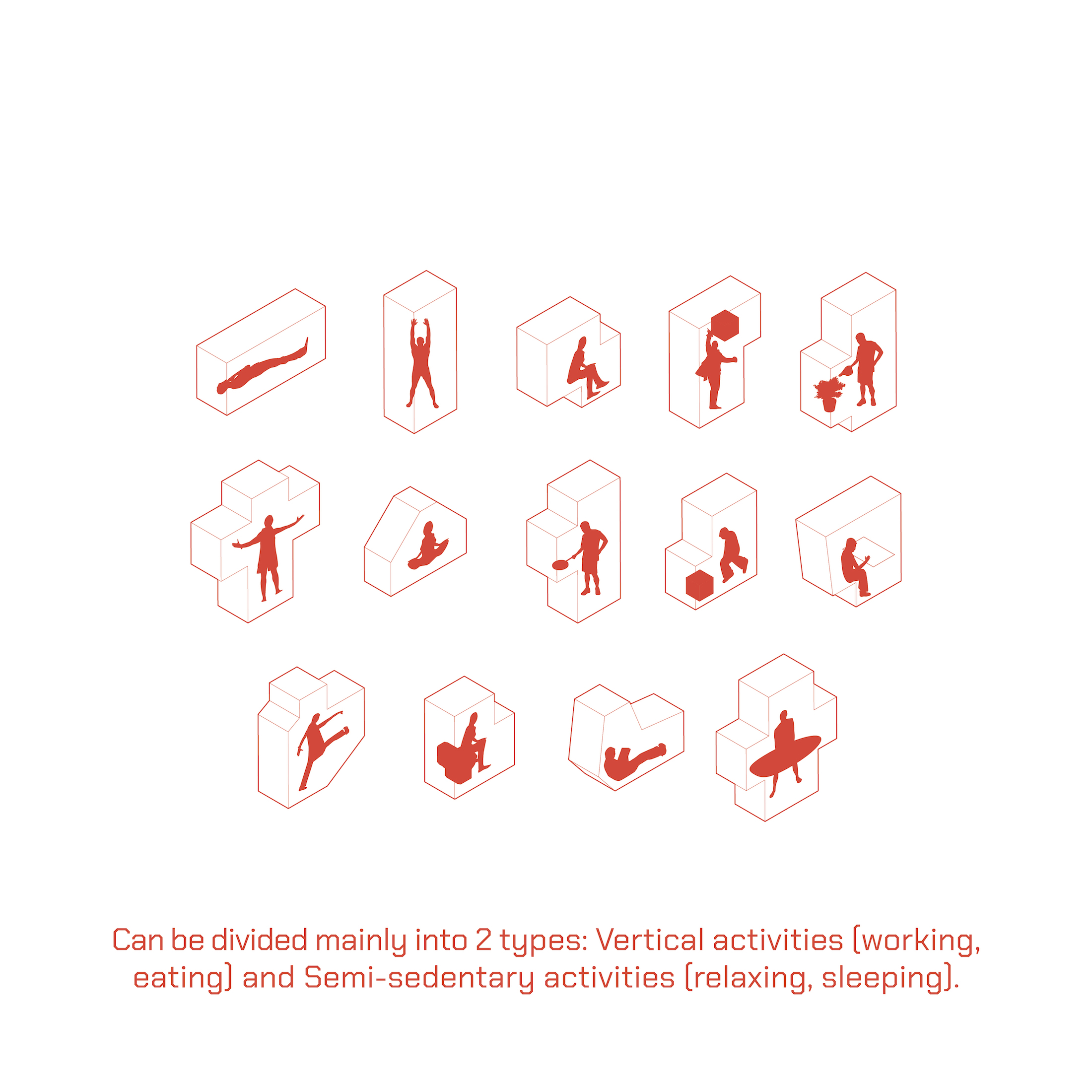 Can be divided mainly into 2 types: Vertical activities (working, eating) and Semi-sedentary activities (relaxing, sleeping).