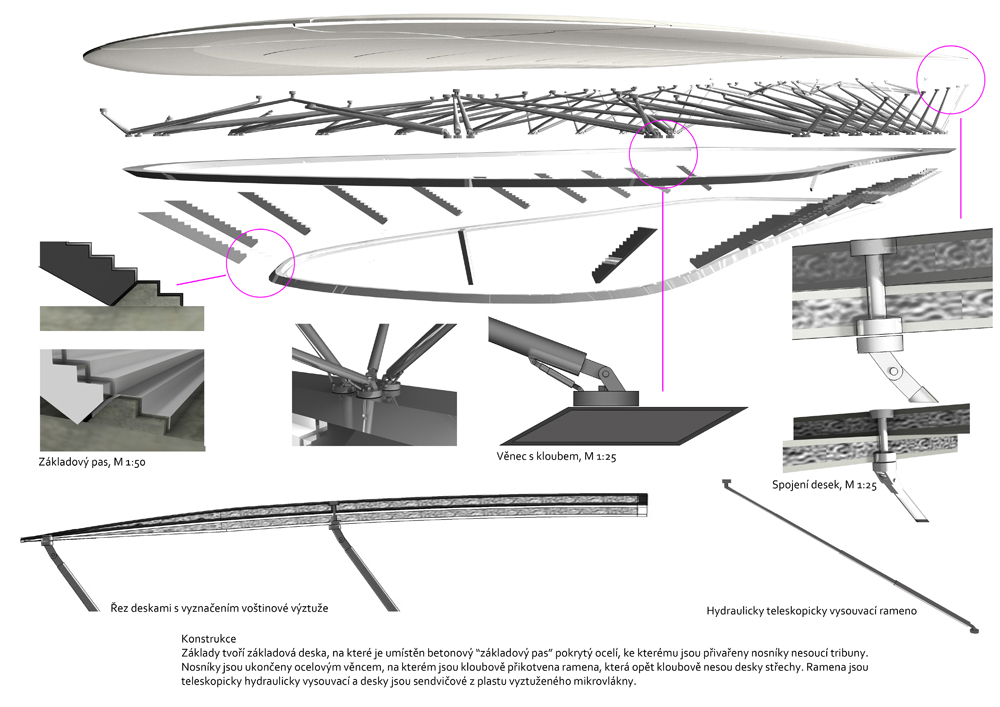 Základový pas, M 1:50

Věnec s kloubem, M 1:25

Spojení desek, M 1:25

Řez deskami s vyznačením voštinové výztuže

Hydraulicky teleskopicky vysouvací rameno

Konstrukce
Základy tvoří základová deska, na které je umístěn betonový "základový pas" pokrytý ocelí, ke kterému jsou přivařeny nosníky nesoucí tribuny. Nosníky jsou ukončeny ocelovým věncem, na kterém jsou kloubově přikotvena ramena, která opět kloubově nesou desky střechy. Ramena jsou teleskopicky hydraulicky vysouvací a desky jsou sendvičové z plastu vyztuženého mikrovlákny.