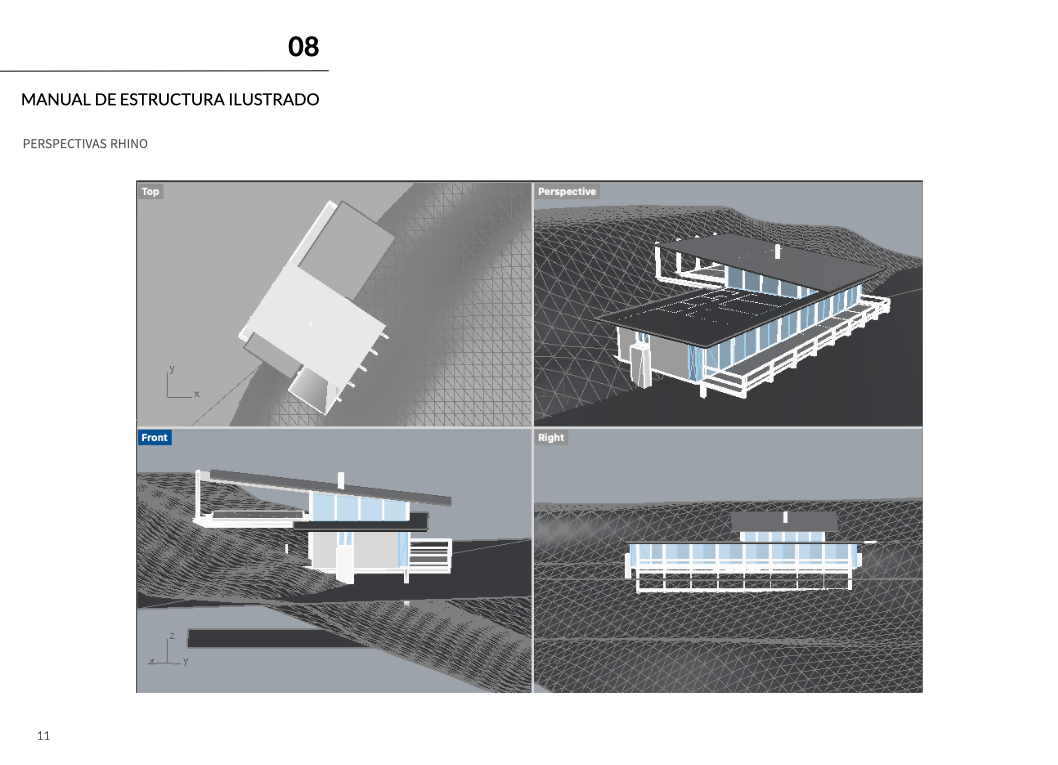 08

MANUAL DE ESTRUCTURA ILUSTRADO

PERSPECTIVAS RHINO

Top

y
x

Perspective

Front

z
x y

Right

11