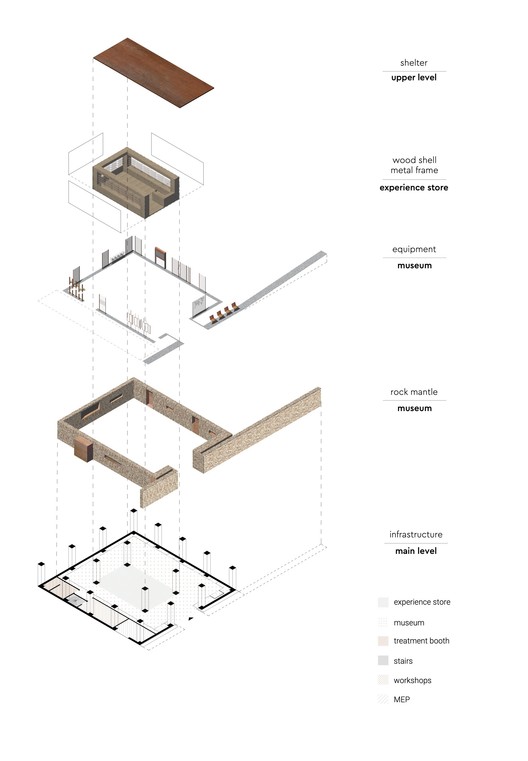 shelter
upper level

wood shell
metal frame
experience store

equipment
museum

rock mantle
museum

infrastructure
main level

experience store
museum
treatment booth
stairs
workshops
MEP