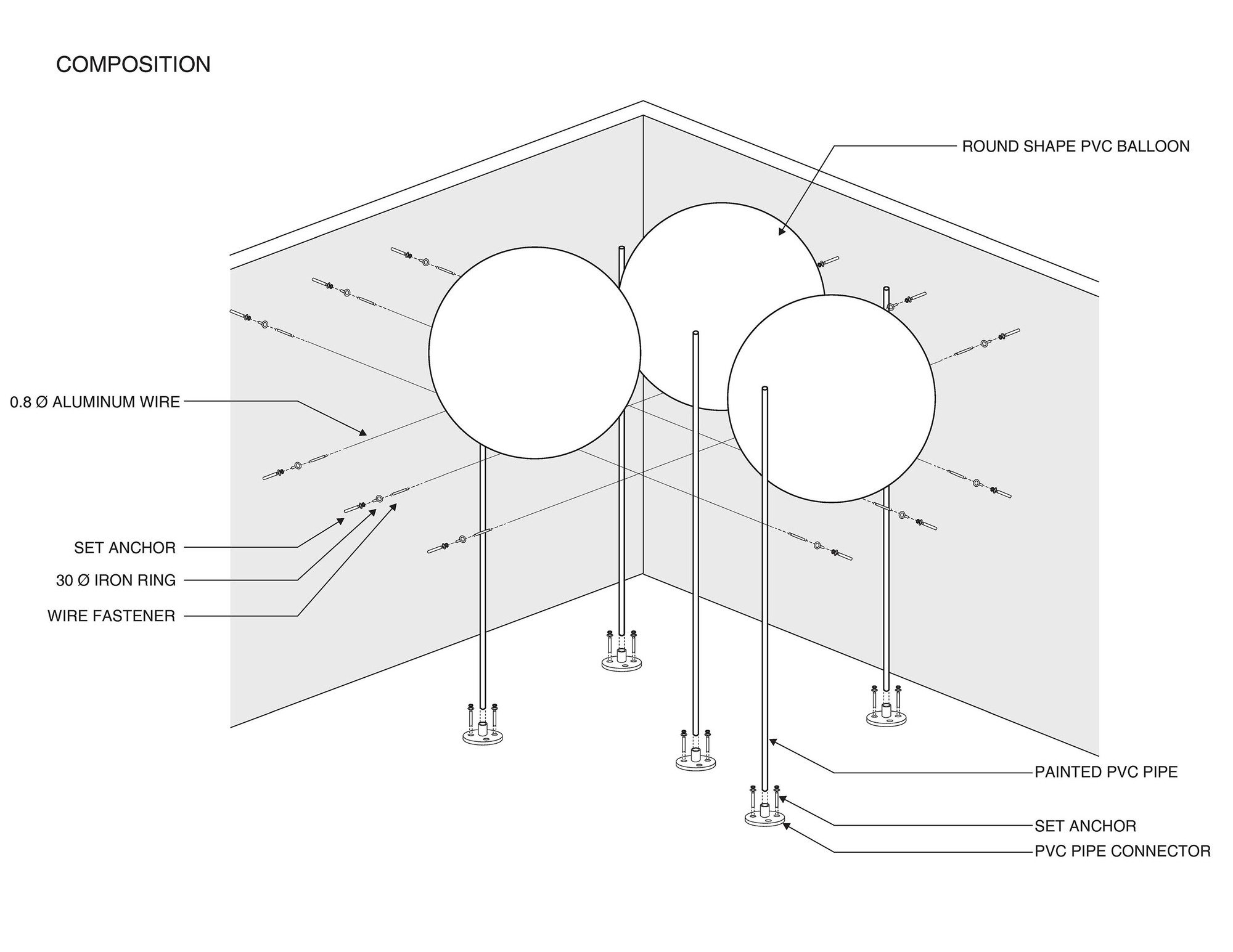 COMPOSITION

ROUND SHAPE PVC BALLOON

0.8 Ø ALUMINUM WIRE

SET ANCHOR

30 Ø IRON RING

WIRE FASTENER

PAINTED PVC PIPE

SET ANCHOR

PVC PIPE CONNECTOR