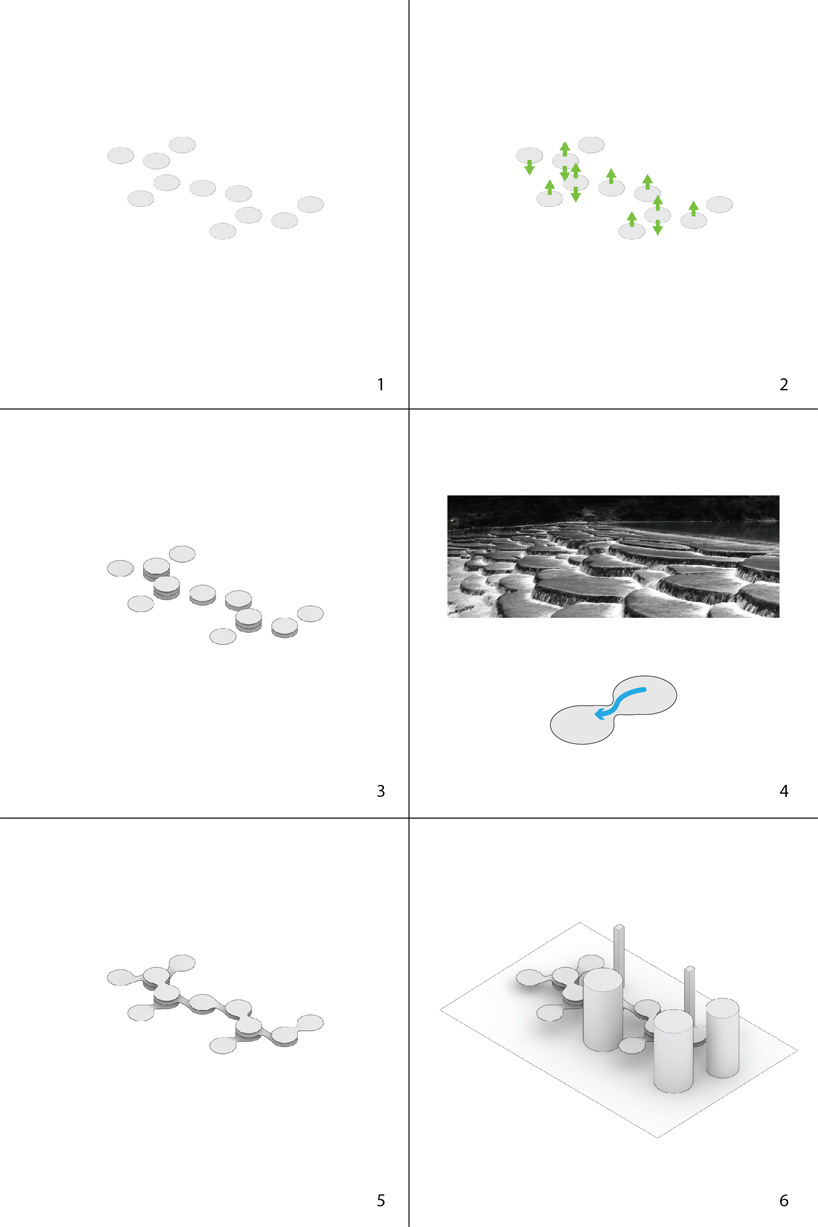 1

2

3

4

5

6