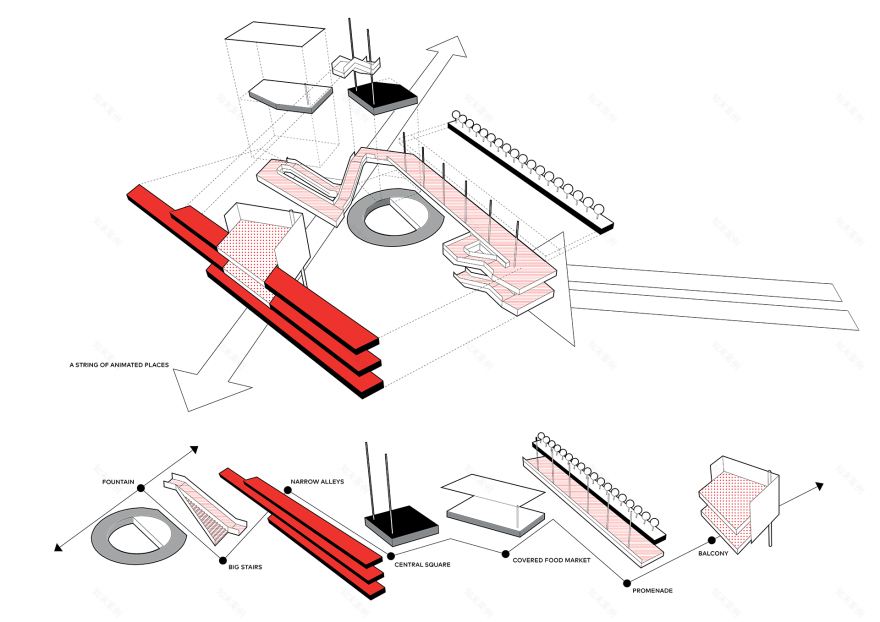 A STRING OF ANIMATED PLACES

FOUNTAIN

BIG STAIRS

NARROW ALLEYS

CENTRAL SQUARE

COVERED FOOD MARKET

PROMENADE

BALCONY