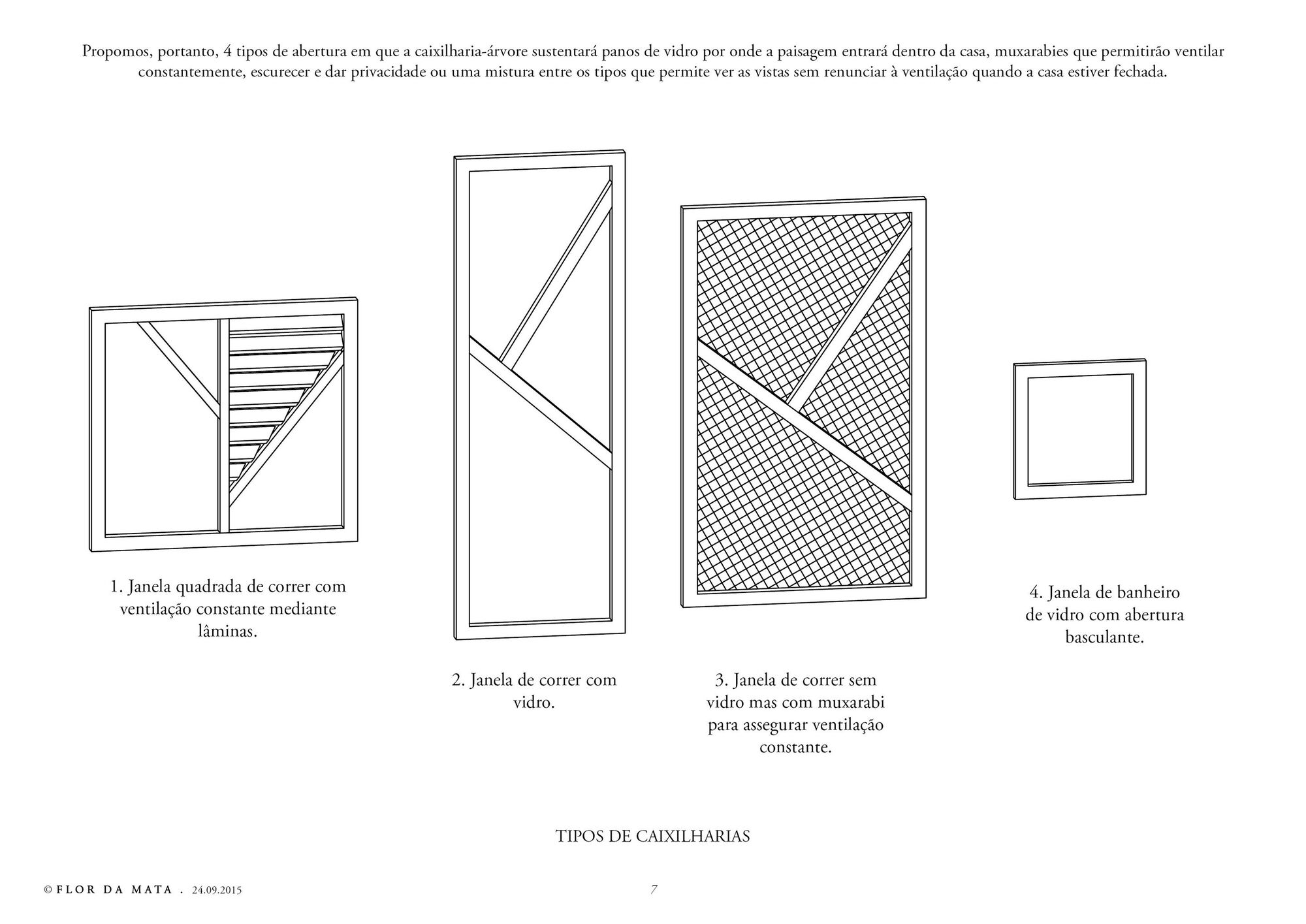 Propomos, portanto, 4 tipos de abertura em que a caixilharia-árvore sustentará panos de vidro por onde a paisagem entrará dentro da casa, muxarabies que permitirão ventilar constantemente, escurecer e dar privacidade ou uma mistura entre os tipos que permite ver as vistas sem renunciar à ventilação quando a casa estiver fechada.

1. Janela quadrada de correr com ventilação constante mediante lâminas.

2. Janela de correr com vidro.

3. Janela de correr sem vidro mas com muxarabi para assegurar ventilação constante.

4. Janela de banheiro de vidro com abertura basculante.

TIPOS DE CAIXILHARIAS

© FLOR DA MATA . 24.09.2015

7