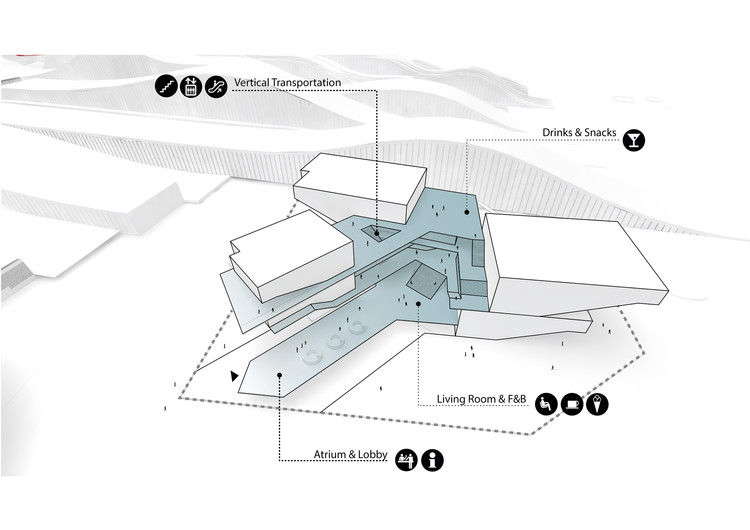 Vertical Transportation

Drinks & Snacks

Living Room & F&B

Atrium & Lobby