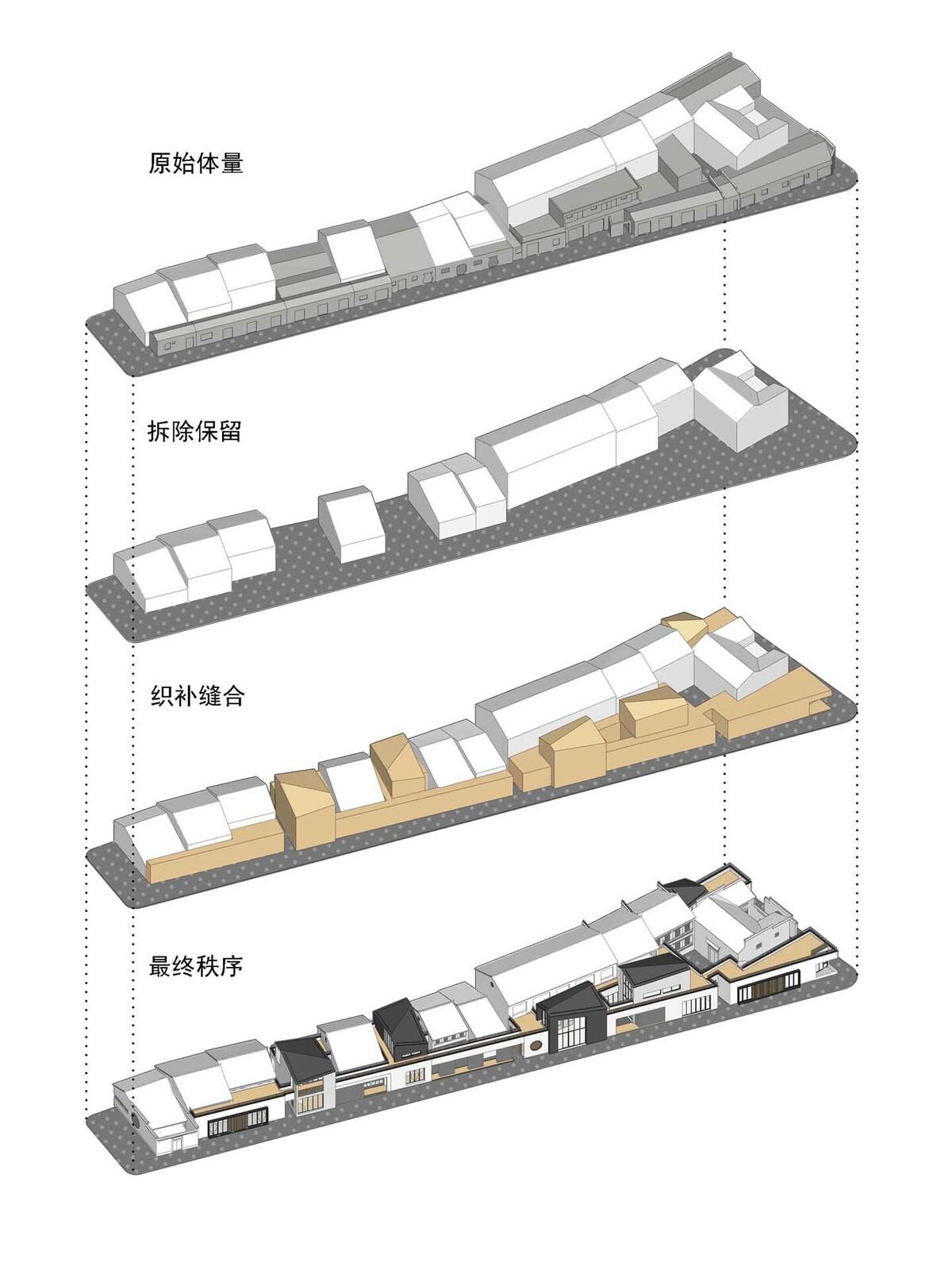 原始体量

拆除保留

织补缝合

最终秩序