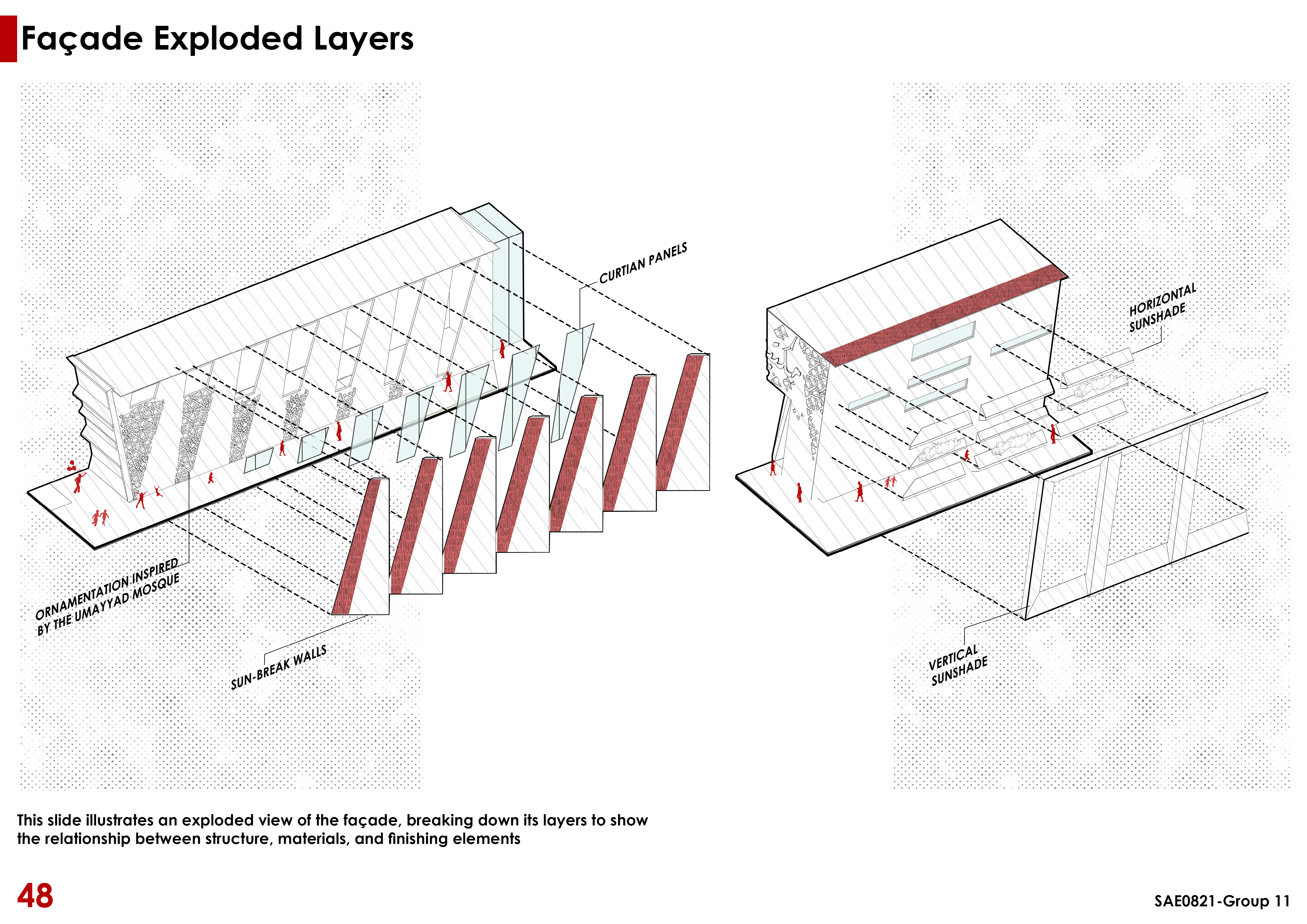 Façade Exploded Layers

CURTIAN PANELS

HORIZONTAL SUNSHADE

ORNAMENTATION INSPIRED BY THE UMAYYAD MOSQUE

SUN-BREAK WALLS

VERTICAL SUNSHADE

This slide illustrates an exploded view of the façade, breaking down its layers to show the relationship between structure, materials, and finishing elements

48

SAE0821-Group 11