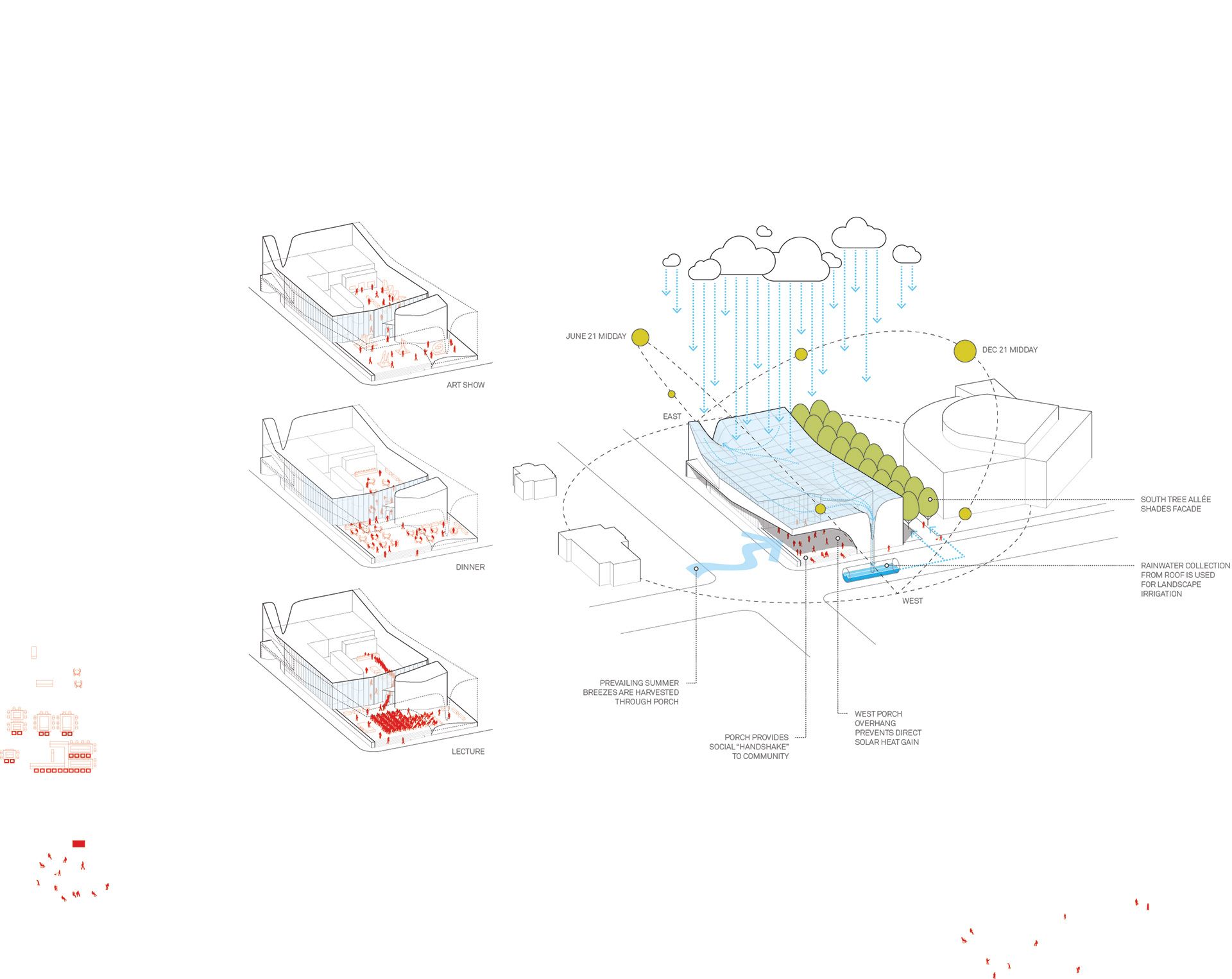 ART SHOW

DINNER

LECTURE

JUNE 21 MIDDAY

DEC 21 MIDDAY

EAST

WEST

SOUTH TREE ALLÉE SHADES FACADE

RAINWATER COLLECTION FROM ROOF IS USED FOR LANDSCAPE IRRIGATION

PREVAILING SUMMER BREEZES ARE HARVESTED THROUGH PORCH

PORCH PROVIDES SOCIAL "HANDSHAKE" TO COMMUNITY

WEST PORCH OVERHANG PREVENTS DIRECT SOLAR HEAT GAIN