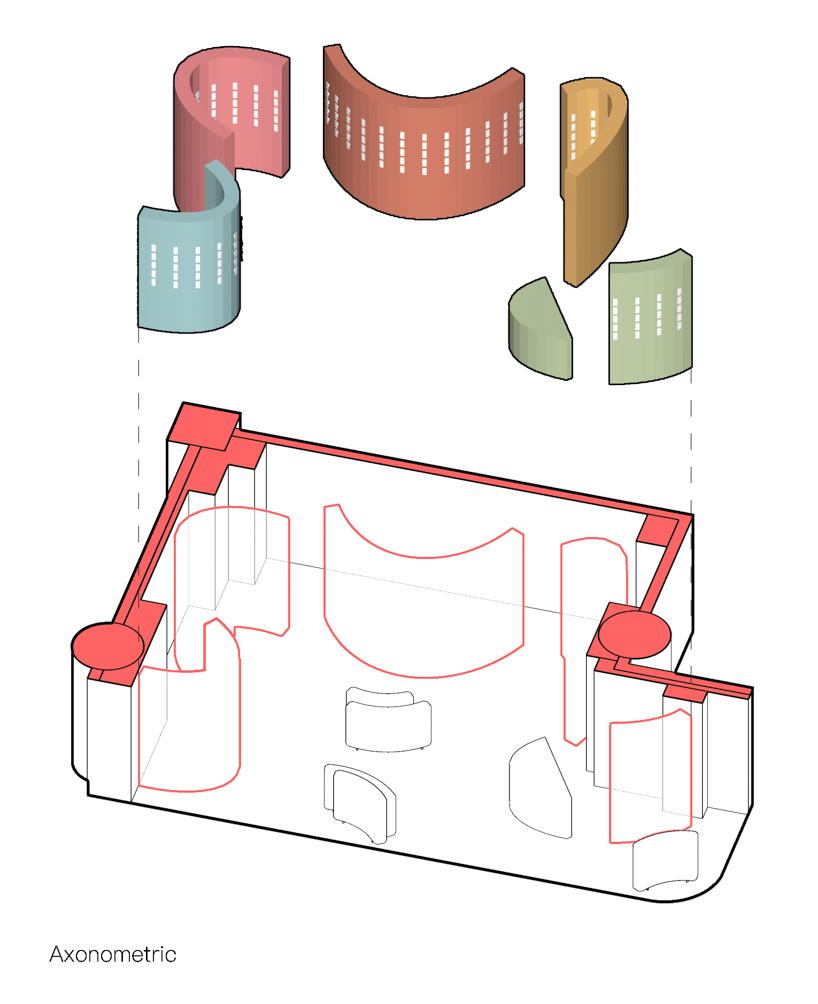 Axonometric