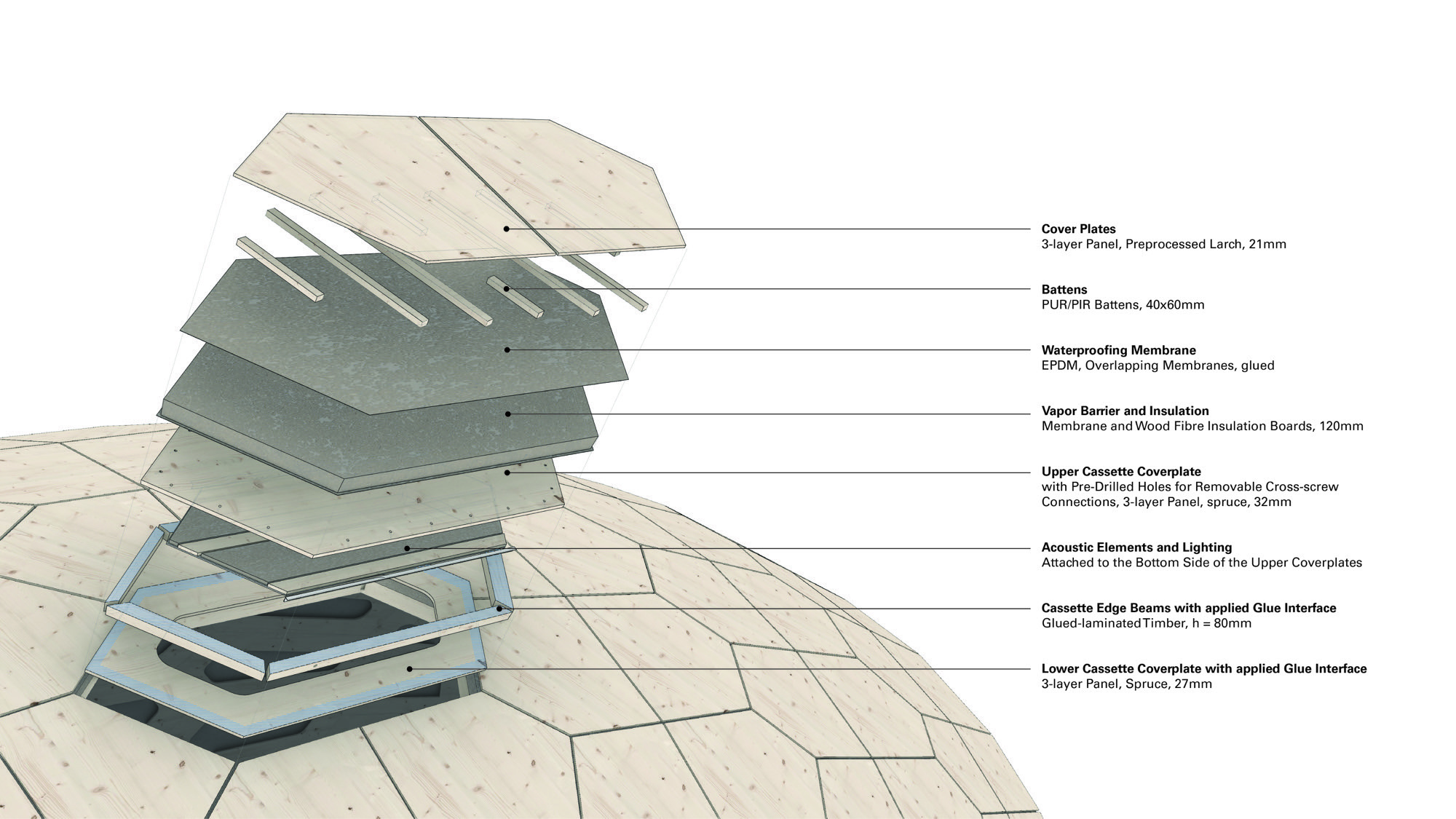 Cover Plates
3-layer Panel, Preprocessed Larch, 21mm

Battens
PUR/PIR Battens, 40x60mm

Waterproofing Membrane
EPDM, Overlapping Membranes, glued

Vapor Barrier and Insulation
Membrane and Wood Fibre Insulation Boards, 120mm

Upper Cassette Coverplate
with Pre-Drilled Holes for Removable Cross-screw Connections, 3-layer Panel, spruce, 32mm

Acoustic Elements and Lighting
Attached to the Bottom Side of the Upper Coverplates

Cassette Edge Beams with applied Glue Interface
Glued-laminated Timber, h = 80mm

Lower Cassette Coverplate with applied Glue Interface
3-layer Panel, Spruce, 27mm