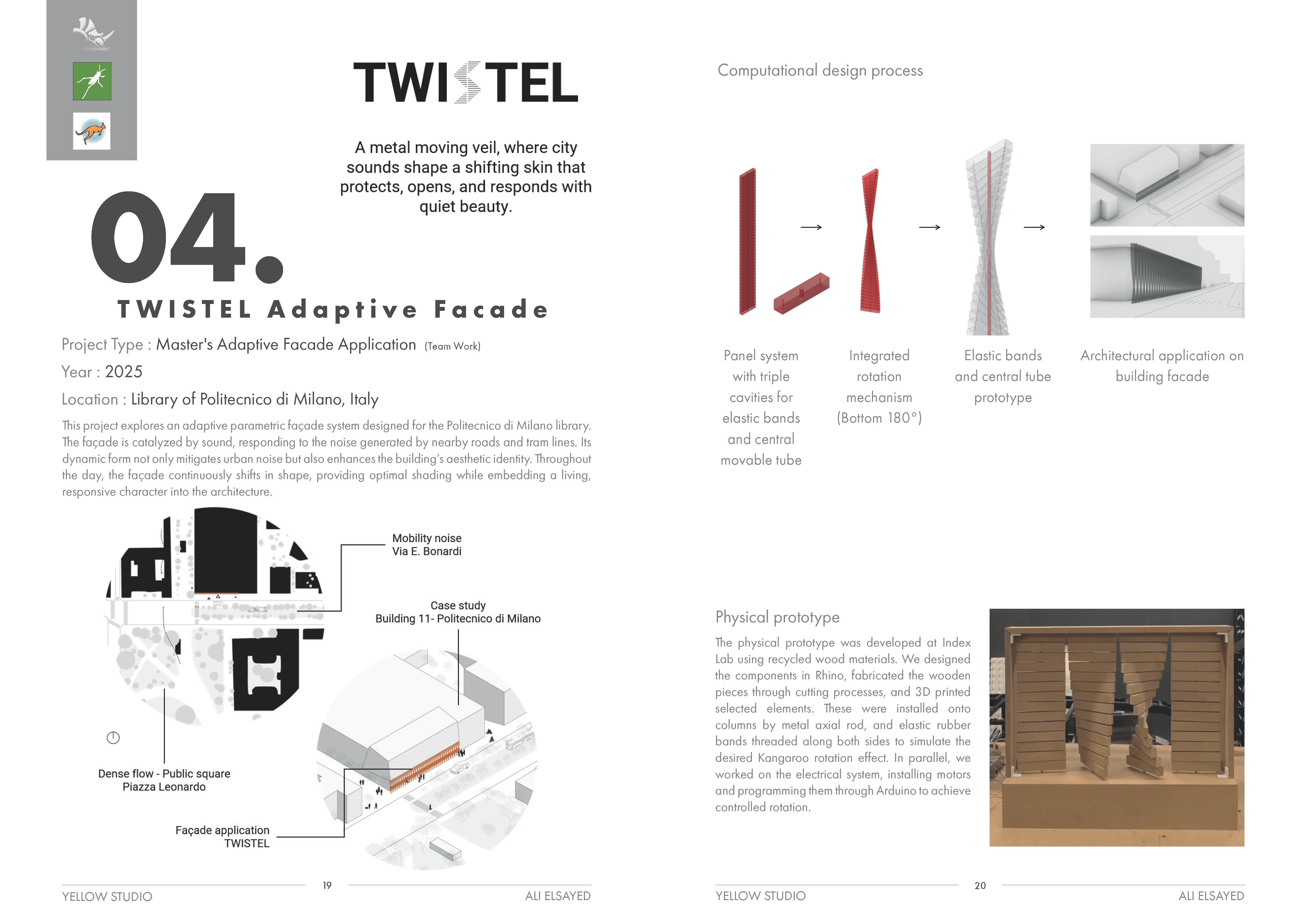 TWISTEL

A metal moving veil, where city sounds shape a shifting skin that protects, opens, and responds with quiet beauty.

04.

TWISTEL Adaptive Facade

Project Type : Master's Adaptive Facade Application (Team Work)

Year : 2025

Location : Library of Politecnico di Milano, Italy

This project explores an adaptive parametric façade system designed for the Politecnico di Milano library. The façade is catalyzed by sound, responding to the noise generated by nearby roads and tram lines. Its dynamic form not only mitigates urban noise but also enhances the building's aesthetic identity. Throughout the day, the façade continuously shifts in shape, providing optimal shading while embedding a living, responsive character into the architecture.

Mobility noise
Via E. Bonardi

Case study
Building 11- Politecnico di Milano

Dense flow - Public square
Piazza Leonardo

Façade application
TWISTEL

YELLOW STUDIO 19 ALI ELSAYED

Computational design process

Panel system with triple cavities for elastic bands and central movable tube

Integrated rotation mechanism (Bottom 180°)

Elastic bands and central tube prototype

Architectural application on building facade

Physical prototype

The physical prototype was developed at Index Lab using recycled wood materials. We designed the components in Rhino, fabricated the wooden pieces through cutting processes, and 3D printed selected elements. These were installed onto columns by metal axial rod, and elastic rubber bands threaded along both sides to simulate the desired Kangaroo rotation effect. In parallel, we worked on the electrical system, installing motors and programming them through Arduino to achieve controlled rotation.

YELLOW STUDIO 20 ALI ELSAYED