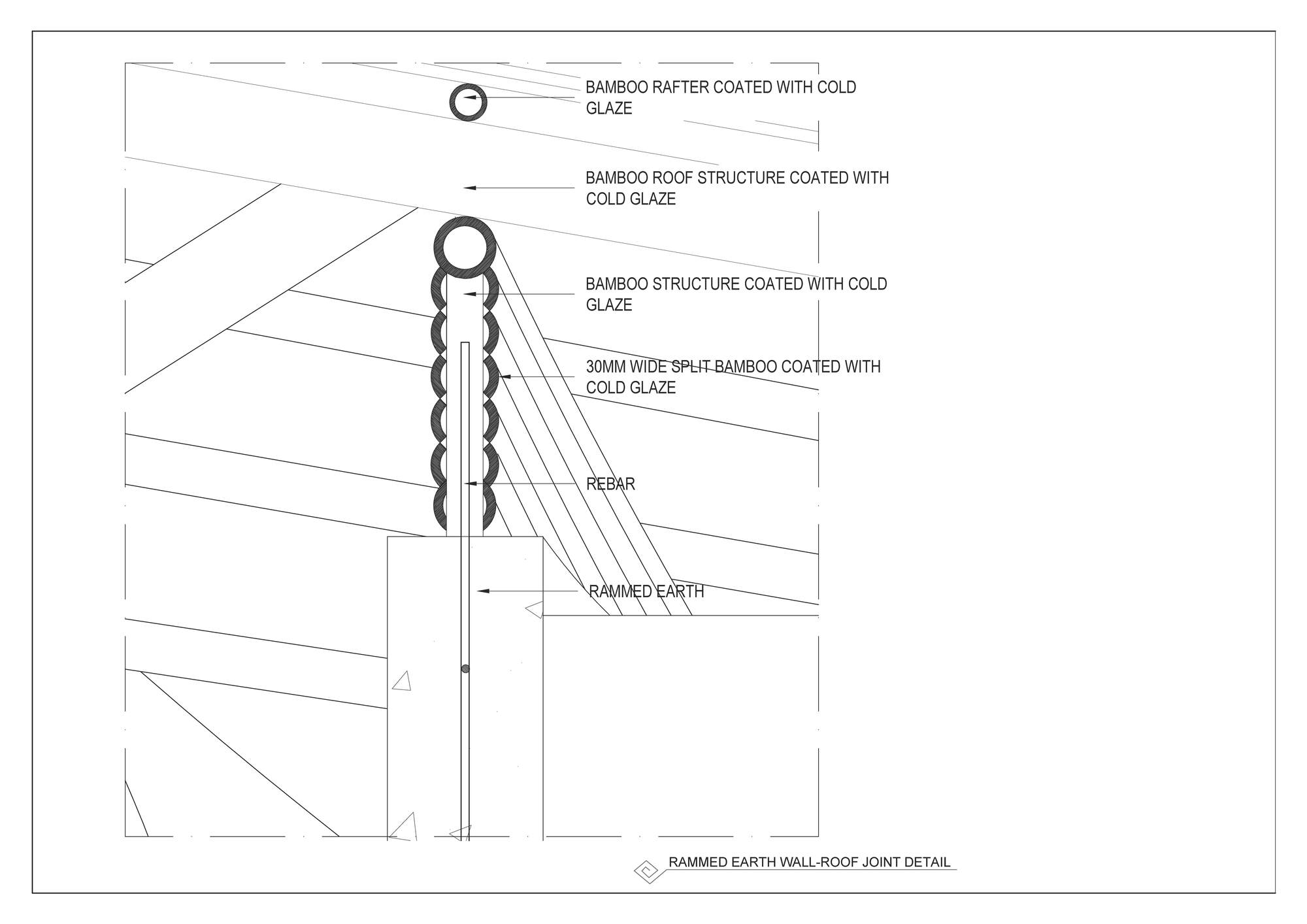 BAMBOO RAFTER COATED WITH COLD GLAZE

BAMBOO ROOF STRUCTURE COATED WITH COLD GLAZE

BAMBOO STRUCTURE COATED WITH COLD GLAZE

30MM WIDE SPLIT BAMBOO COATED WITH COLD GLAZE

REBAR

RAMMED EARTH

RAMMED EARTH WALL-ROOF JOINT DETAIL