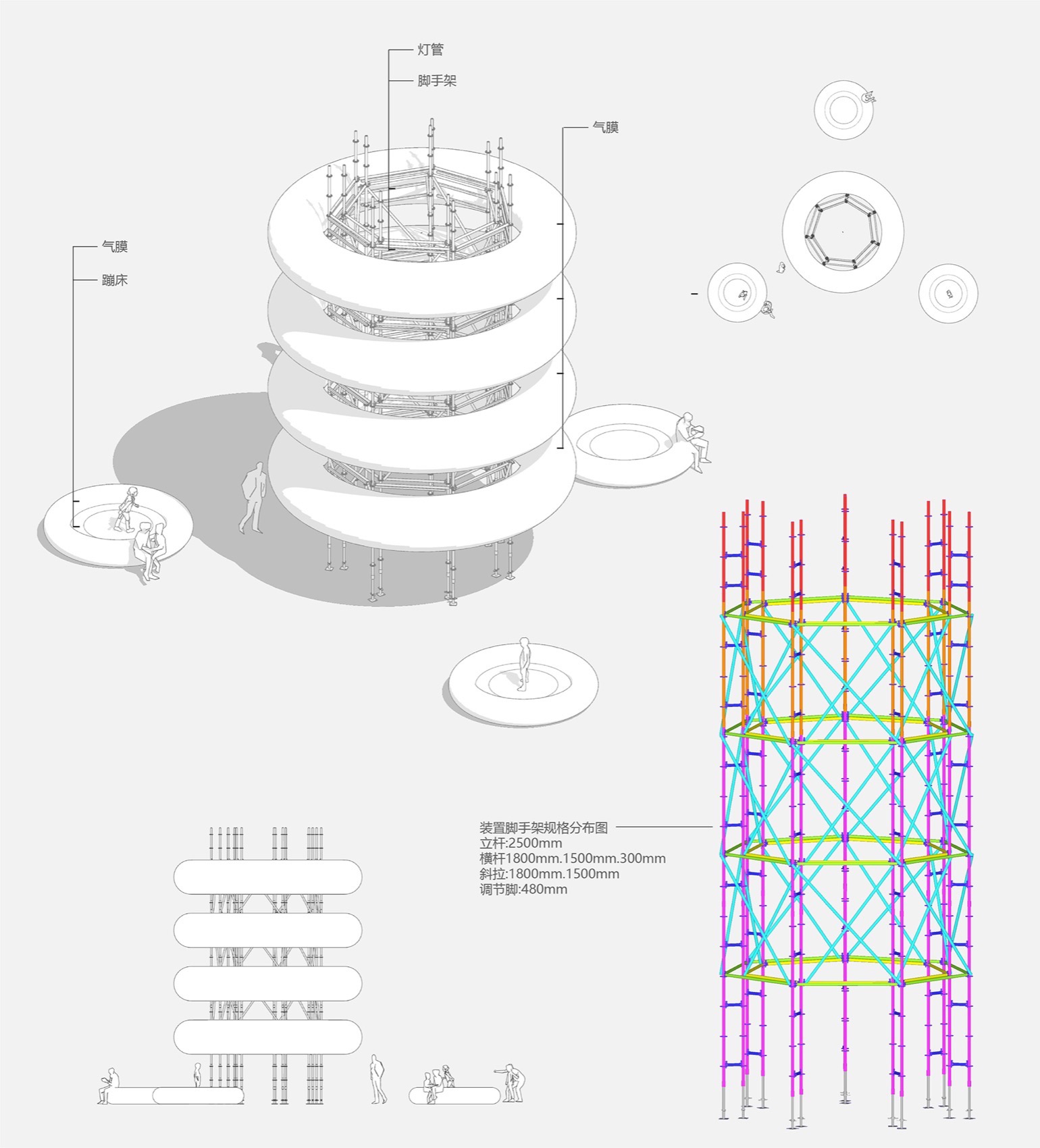 灯管
脚手架
气膜
气膜
蹦床

装置脚手架规格分布图
立杆:2500mm
横杆1800mm.1500mm.300mm
斜拉:1800mm.1500mm
调节脚:480mm