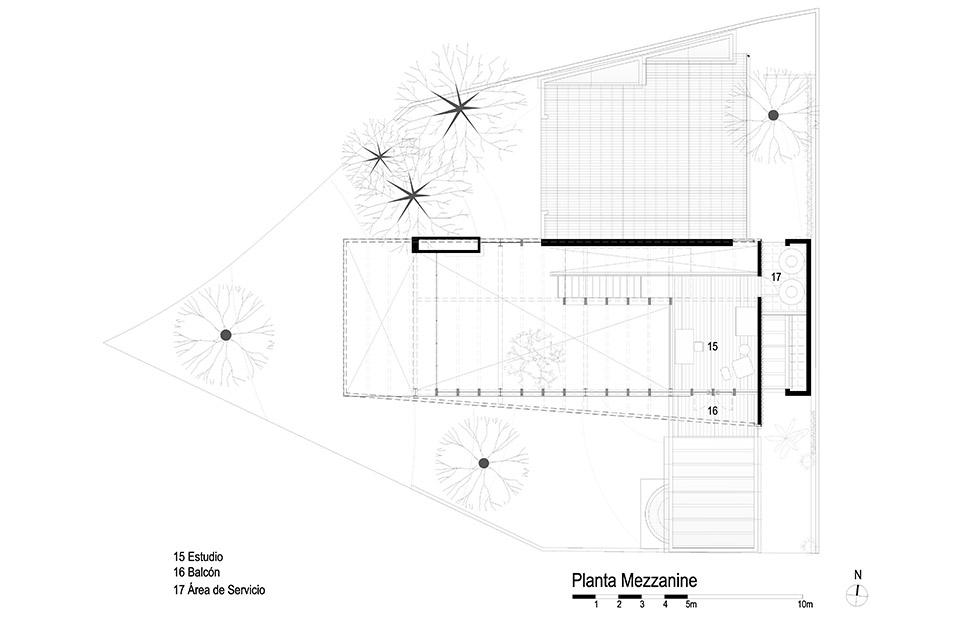 17

15

16

15 Estudio
16 Balcón
17 Área de Servicio

Planta Mezzanine

1 2 3 4 5m 10m

N