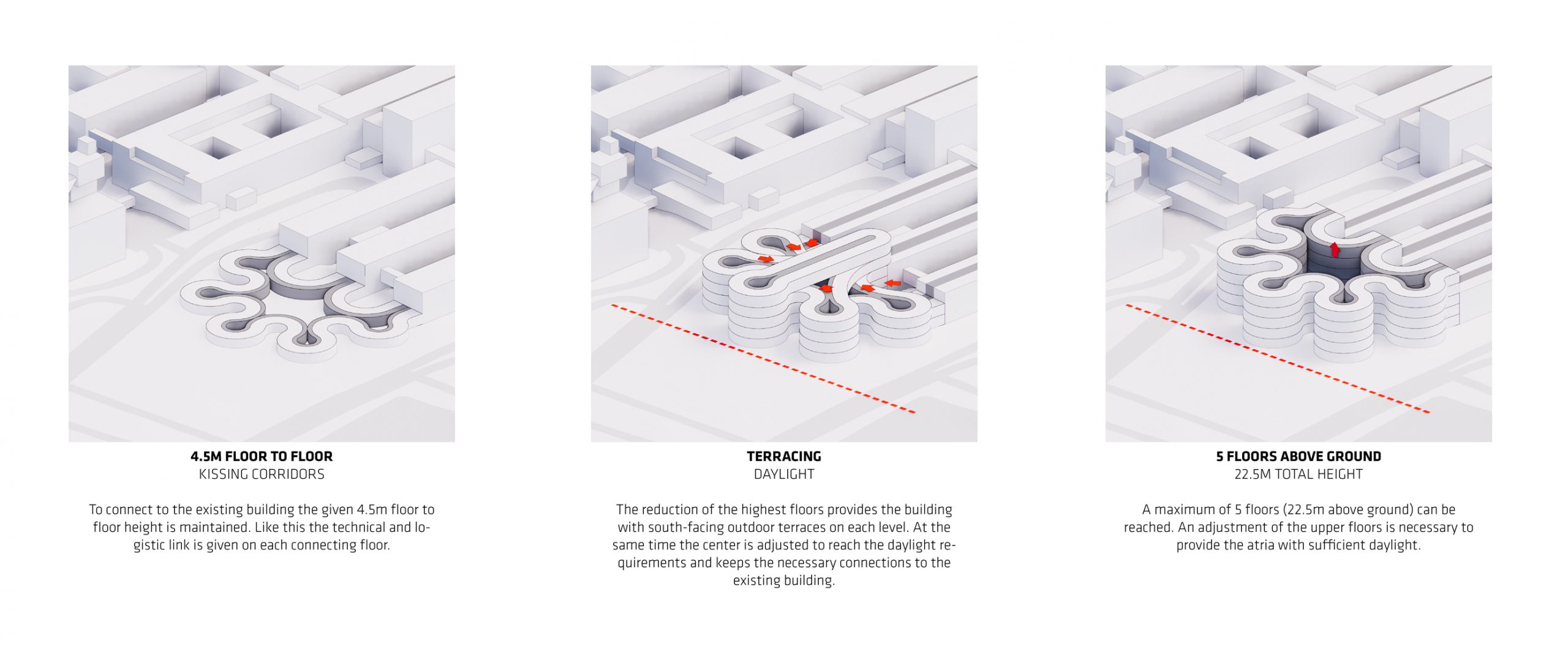 4.5M FLOOR TO FLOOR
KISSING CORRIDORS

To connect to the existing building the given 4.5m floor to floor height is maintained. Like this the technical and logistic link is given on each connecting floor.

TERRACING
DAYLIGHT

The reduction of the highest floors provides the building with south-facing outdoor terraces on each level. At the same time the center is adjusted to reach the daylight requirements and keeps the necessary connections to the existing building.

5 FLOORS ABOVE GROUND
22.5M TOTAL HEIGHT

A maximum of 5 floors (22.5m above ground) can be reached. An adjustment of the upper floors is necessary to provide the atria with sufficient daylight.