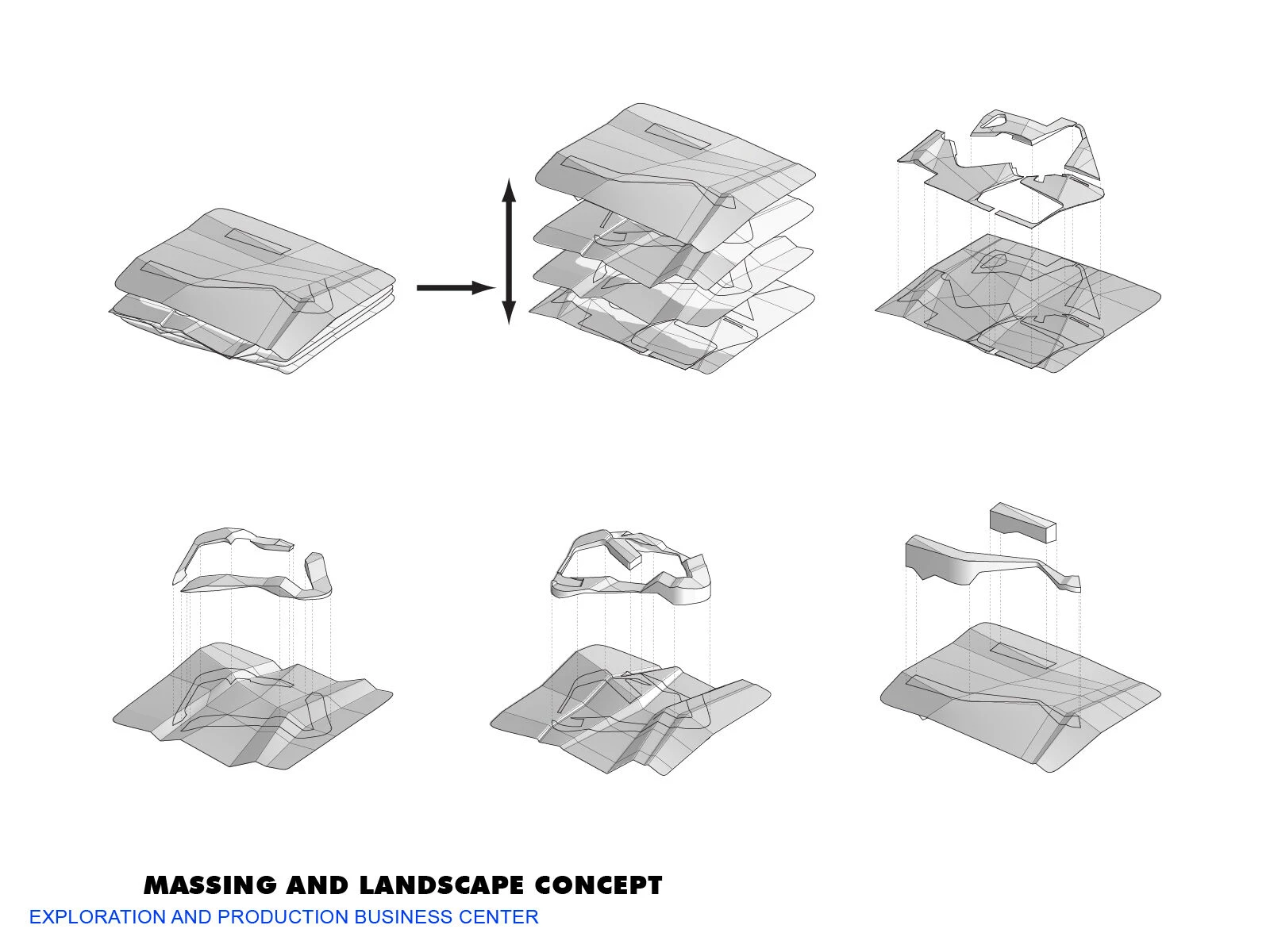 MASSING AND LANDSCAPE CONCEPT
EXPLORATION AND PRODUCTION BUSINESS CENTER