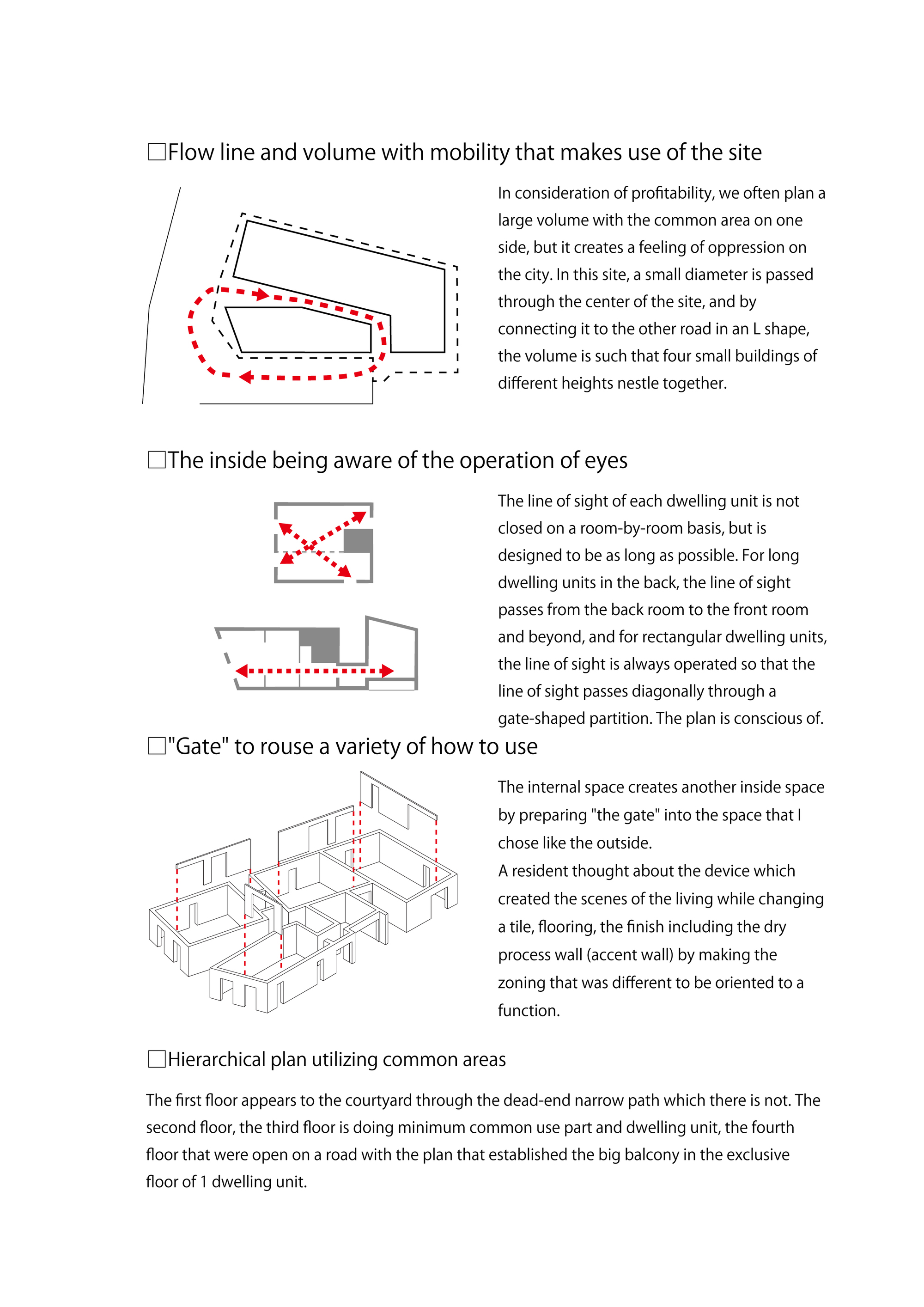 □Flow line and volume with mobility that makes use of the site

In consideration of profitability, we often plan a large volume with the common area on one side, but it creates a feeling of oppression on the city. In this site, a small diameter is passed through the center of the site, and by connecting it to the other road in an L shape, the volume is such that four small buildings of different heights nestle together.

□The inside being aware of the operation of eyes

The line of sight of each dwelling unit is not closed on a room-by-room basis, but is designed to be as long as possible. For long dwelling units in the back, the line of sight passes from the back room to the front room and beyond, and for rectangular dwelling units, the line of sight is always operated so that the line of sight passes diagonally through a gate-shaped partition. The plan is conscious of.

□"Gate" to rouse a variety of how to use

The internal space creates another inside space by preparing "the gate" into the space that I chose like the outside.
A resident thought about the device which created the scenes of the living while changing a tile, flooring, the finish including the dry process wall (accent wall) by making the zoning that was different to be oriented to a function.

□Hierarchical plan utilizing common areas

The first floor appears to the courtyard through the dead-end narrow path which there is not. The second floor, the third floor is doing minimum common use part and dwelling unit, the fourth floor that were open on a road with the plan that established the big balcony in the exclusive floor of 1 dwelling unit.