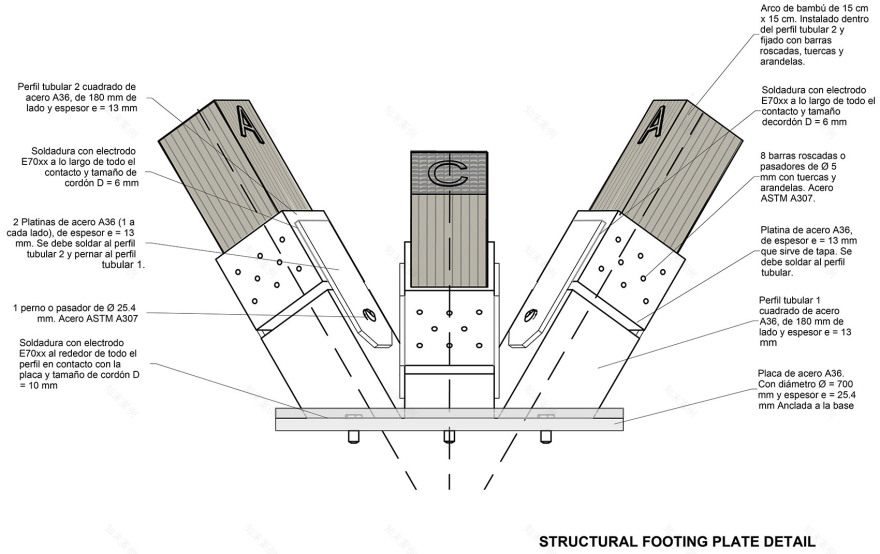 Perfil tubular 2 cuadrado de acero A36, de 180 mm de lado y espesor e = 13 mm

Soldadura con electrodo E70xx a lo largo de todo el contacto y tamaño de cordón D = 6 mm

2 Platinas de acero A36 (1 a cada lado), de espesor e = 13 mm. Se debe soldar al perfil tubular 2 y pernar al perfil tubular 1.

1 perno o pasador de Ø 25.4 mm. Acero ASTM A307

Soldadura con electrodo E70xx al rededor de todo el perfil en contacto con la placa y tamaño de cordón D = 10 mm

A

C

A

Arco de bambú de 15 cm x 15 cm. Instalado dentro del perfil tubular 2 y fijado con barras roscadas, tuercas y arandelas.

Soldadura con electrodo E70xx a lo largo de todo el contacto y tamaño decordón D = 6 mm

8 barras roscadas o pasadores de Ø 5 mm con tuercas y arandelas. Acero ASTM A307.

Platina de acero A36, de espesor e = 13 mm que sirve de tapa. Se debe soldar al perfil tubular.

Perfil tubular 1 cuadrado de acero A36, de 180 mm de lado y espesor e = 13 mm

Placa de acero A36. Con diámetro Ø = 700 mm y espesor e = 25.4 mm Anclada a la base

STRUCTURAL FOOTING PLATE DETAIL