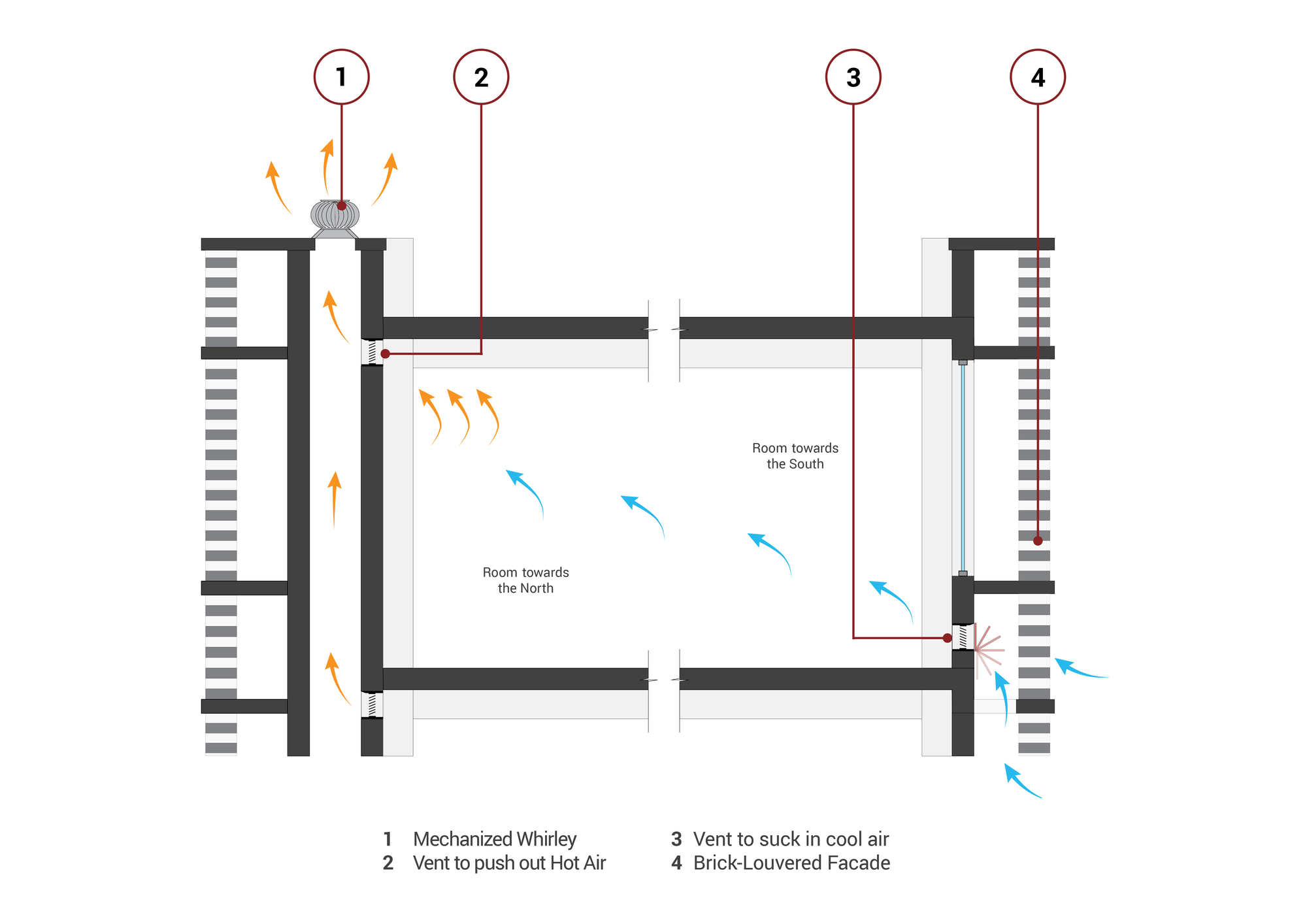 1

2

3

4

Room towards the South

Room towards the North

1 Mechanized Whirley
2 Vent to push out Hot Air

3 Vent to suck in cool air
4 Brick-Louvered Facade