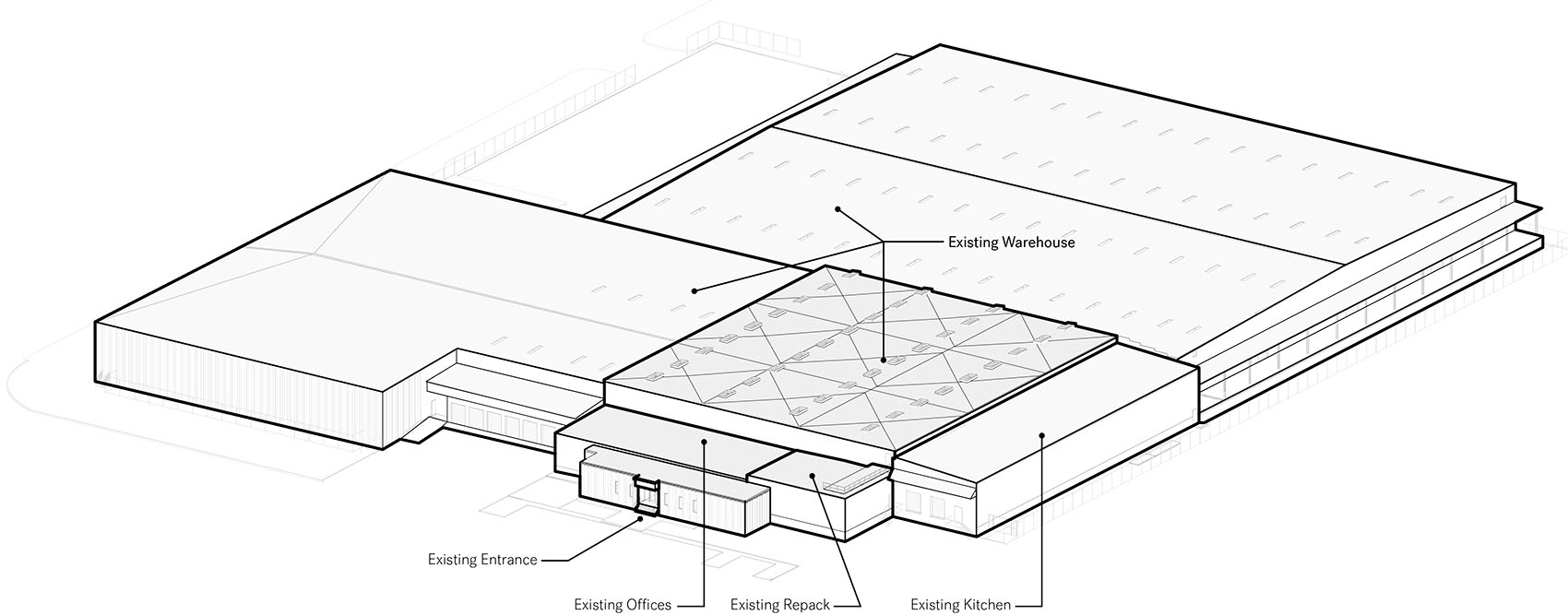 Existing Warehouse

Existing Entrance

Existing Offices

Existing Repack

Existing Kitchen