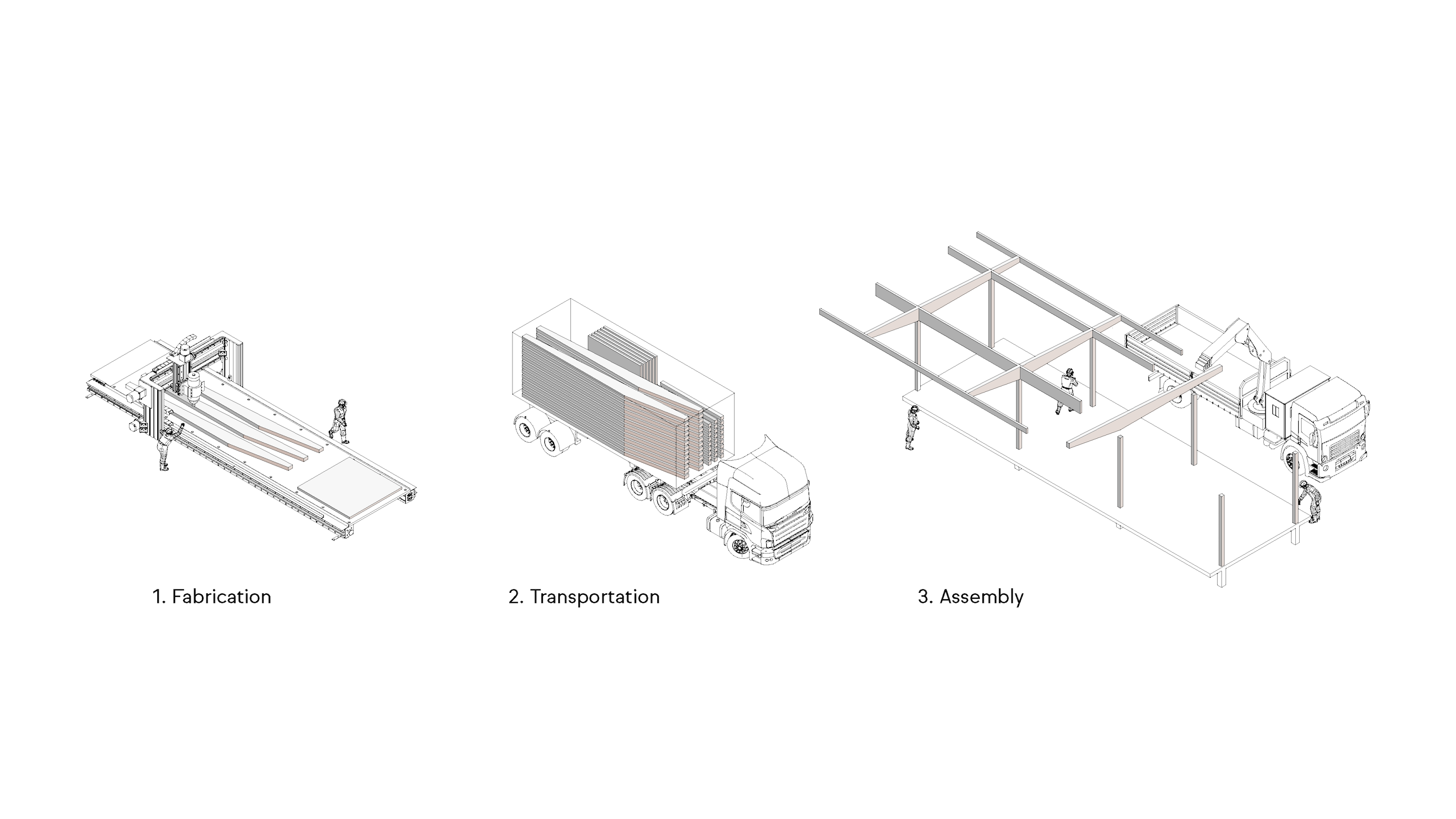 1. Fabrication

2. Transportation

3. Assembly