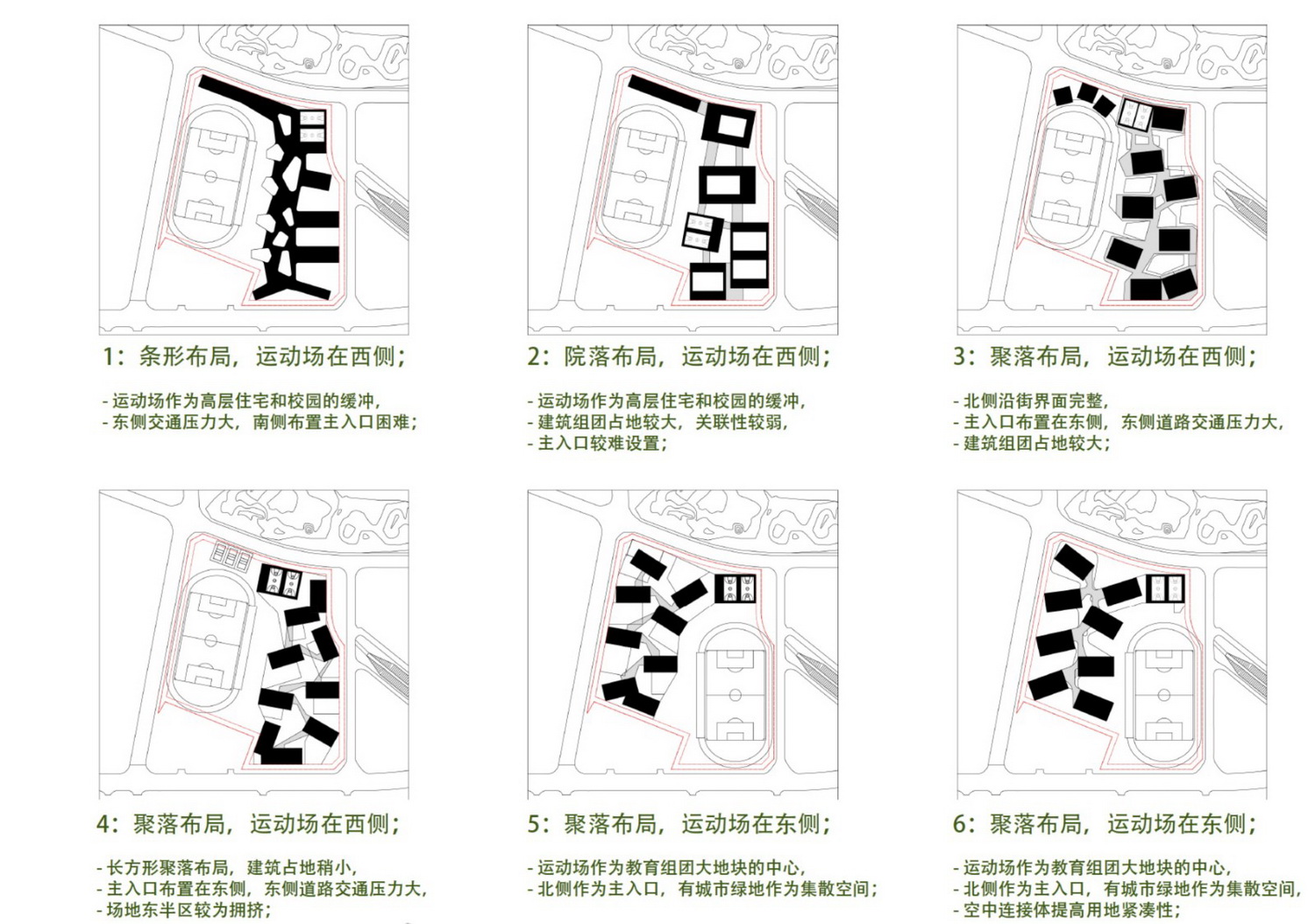 1：条形布局，运动场在西侧；

- 运动场作为高层住宅和校园的缓冲，
- 东侧交通压力大，南侧布置主入口困难；

2：院落布局，运动场在西侧；

- 运动场作为高层住宅和校园的缓冲，
- 建筑组团占地较大，关联性较弱，
- 主入口较难设置；

3：聚落布局，运动场在西侧；

- 北侧沿街界面完整，
- 主入口布置在东侧，东侧道路交通压力大，
- 建筑组团占地较大；

4：聚落布局，运动场在西侧；

- 长方形聚落布局，建筑占地稍小，
- 主入口布置在东侧，东侧道路交通压力大，
- 场地东半区较为拥挤；

5：聚落布局，运动场在东侧；

- 运动场作为教育组团大地块的中心，
- 北侧作为主入口，有城市绿地作为集散空间；

6：聚落布局，运动场在东侧；

- 运动场作为教育组团大地块的中心，
- 北侧作为主入口，有城市绿地作为集散空间，
- 空中连接体提高用地紧凑性；