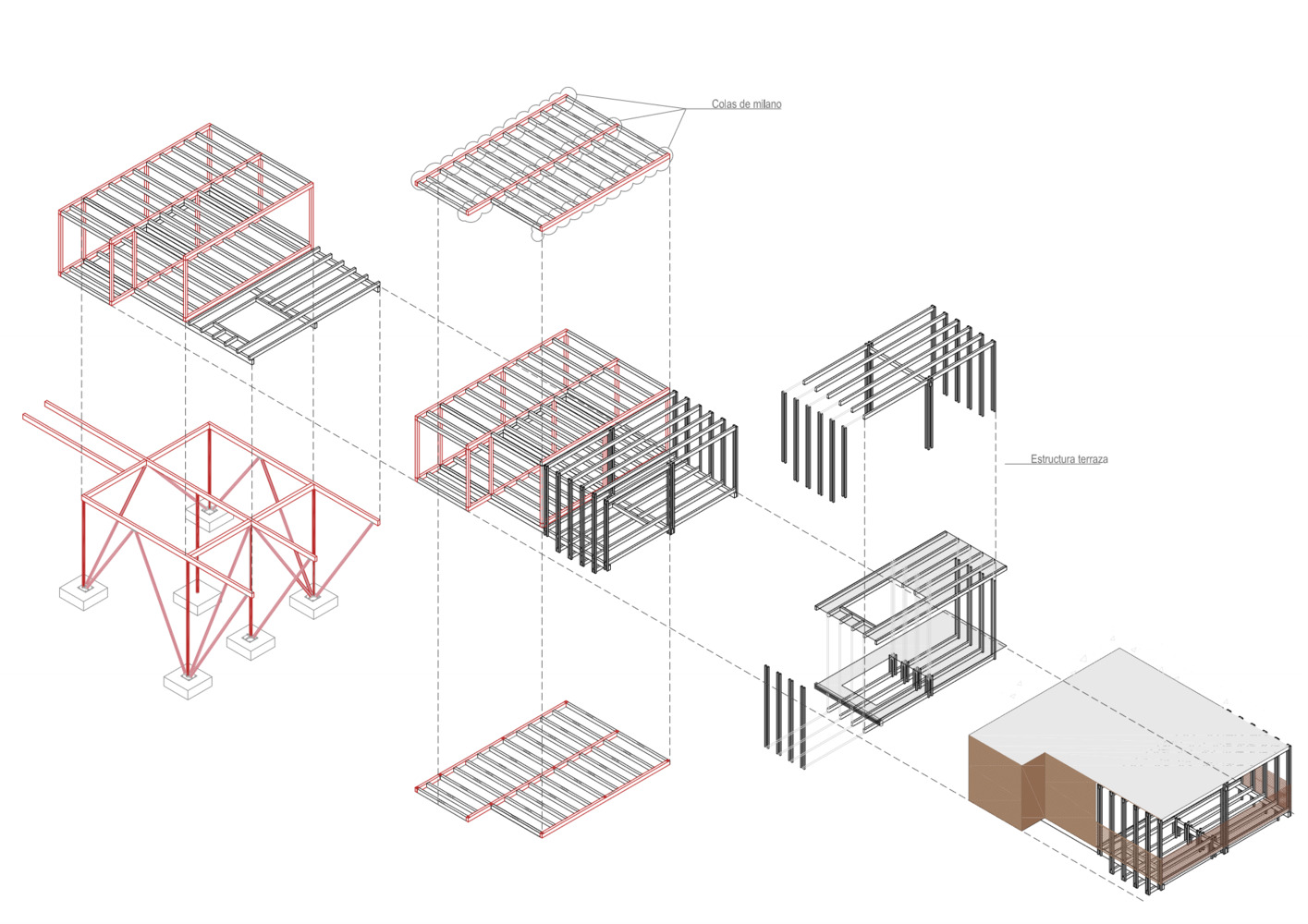 Colas de milano

Estructura terraza