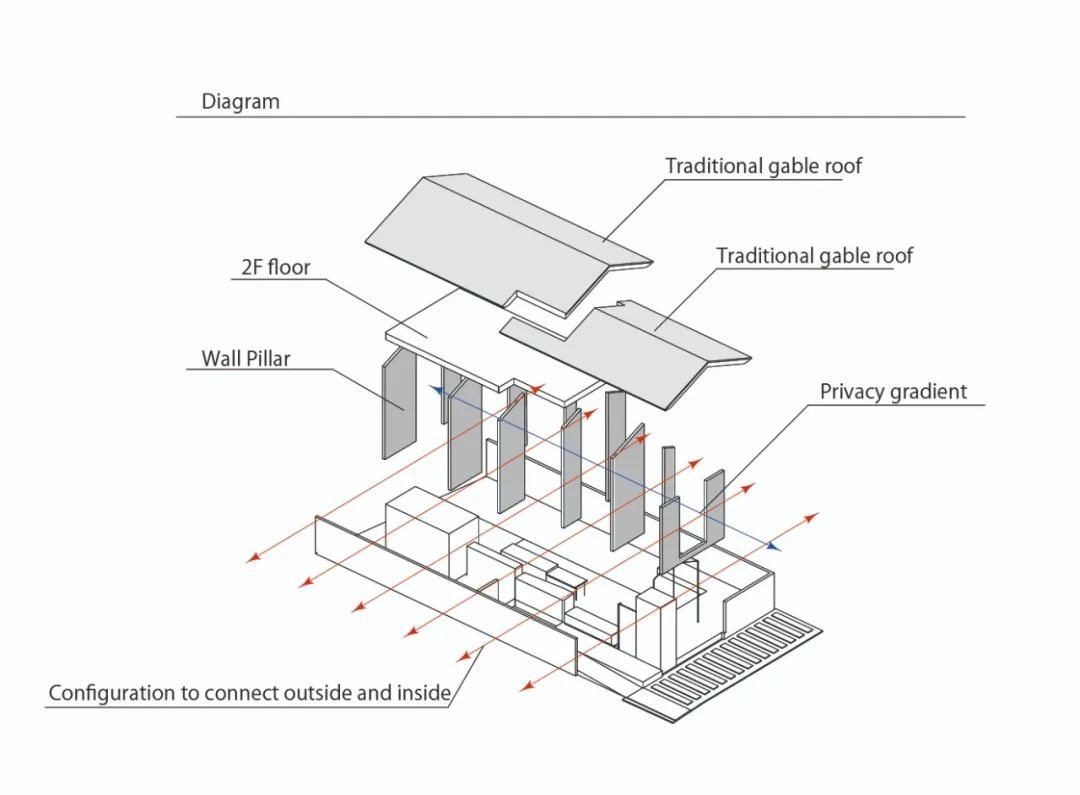 Diagram

Traditional gable roof

2F floor

Traditional gable roof

Wall Pillar

Privacy gradient

Configuration to connect outside and inside