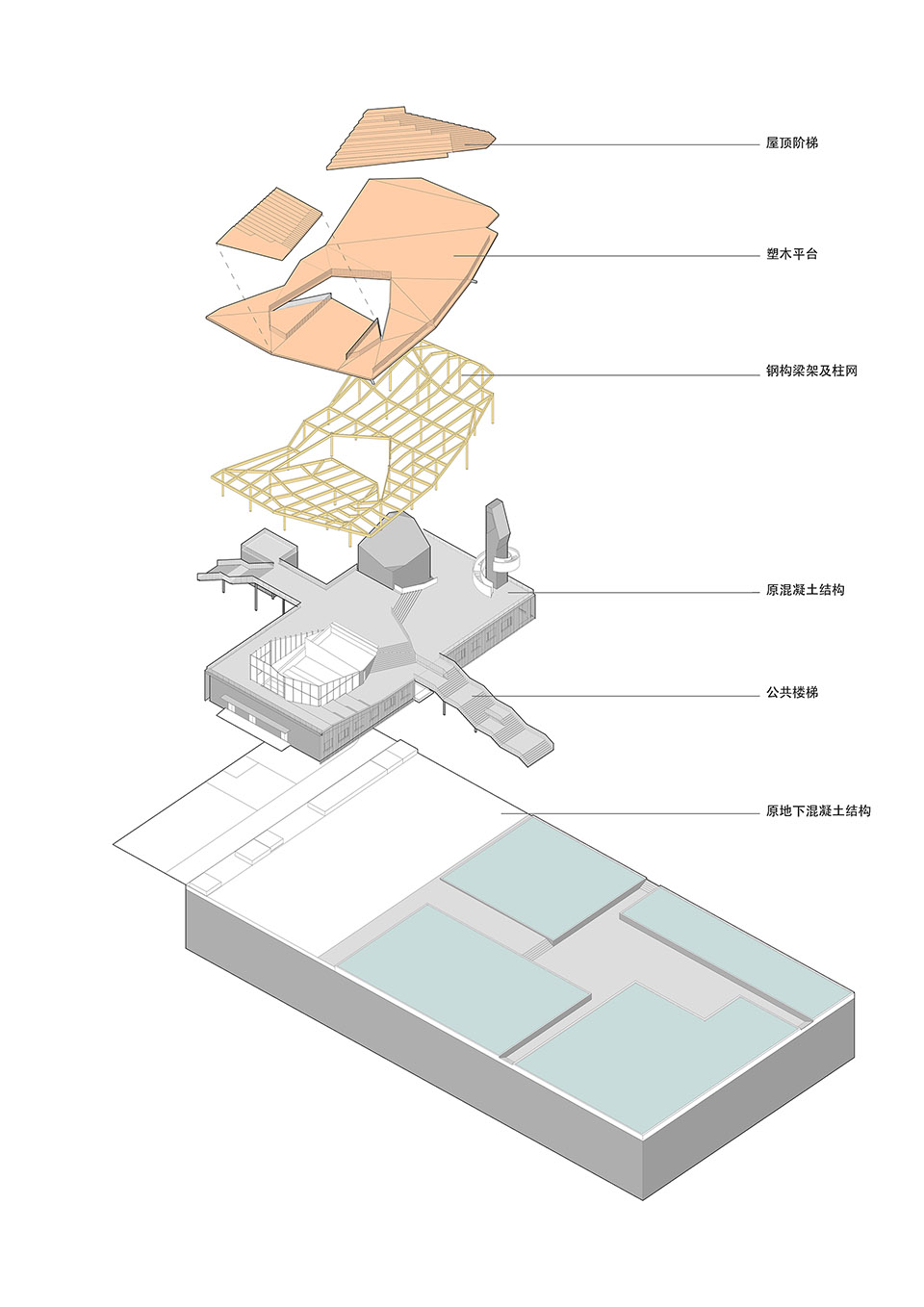 屋顶阶梯

塑木平台

钢构梁架及柱网

原混凝土结构

公共楼梯

原地下混凝土结构