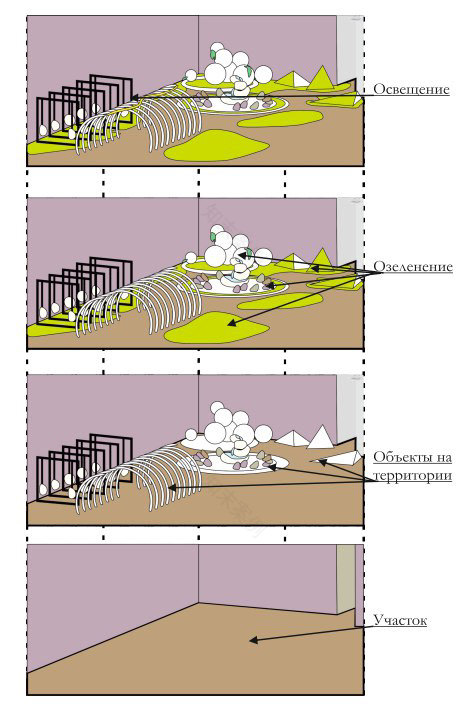 Освещение

Озеленение

Объекты на территории

Участок