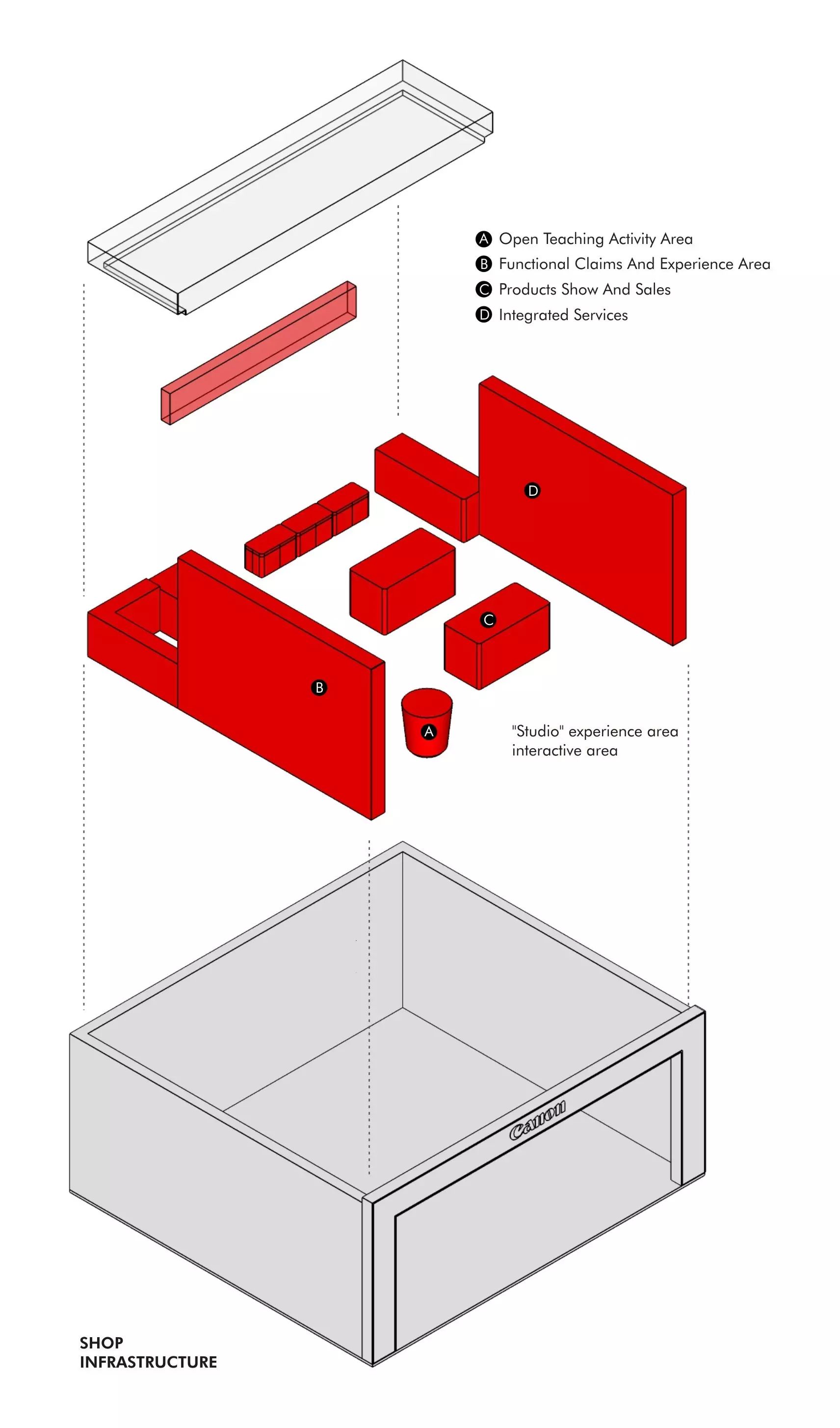 A Open Teaching Activity Area
B Functional Claims And Experience Area
C Products Show And Sales
D Integrated Services

D

C

B

A

"Studio" experience area
interactive area

Canon

SHOP
INFRASTRUCTURE