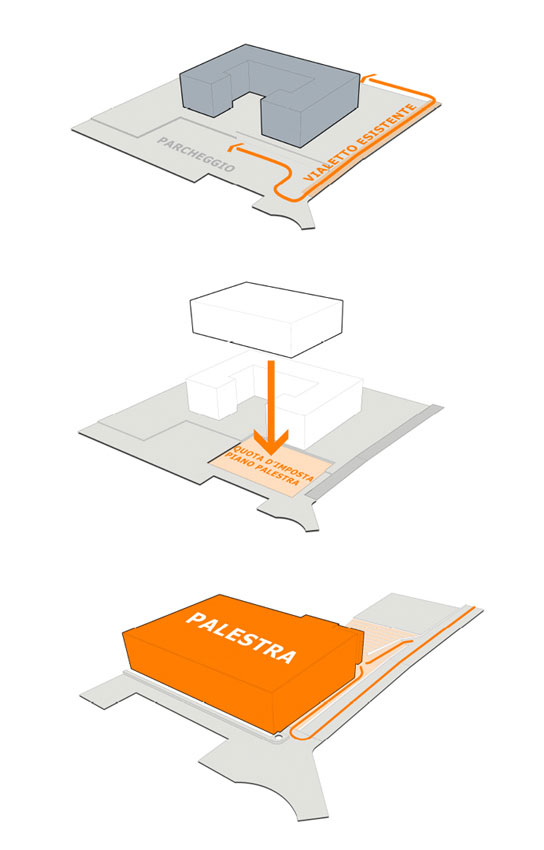 PARCHEGGIO

VIALETTO ESISTENTE

QUOTA D'IMPOSTA PIANO PALESTRA

PALESTRA