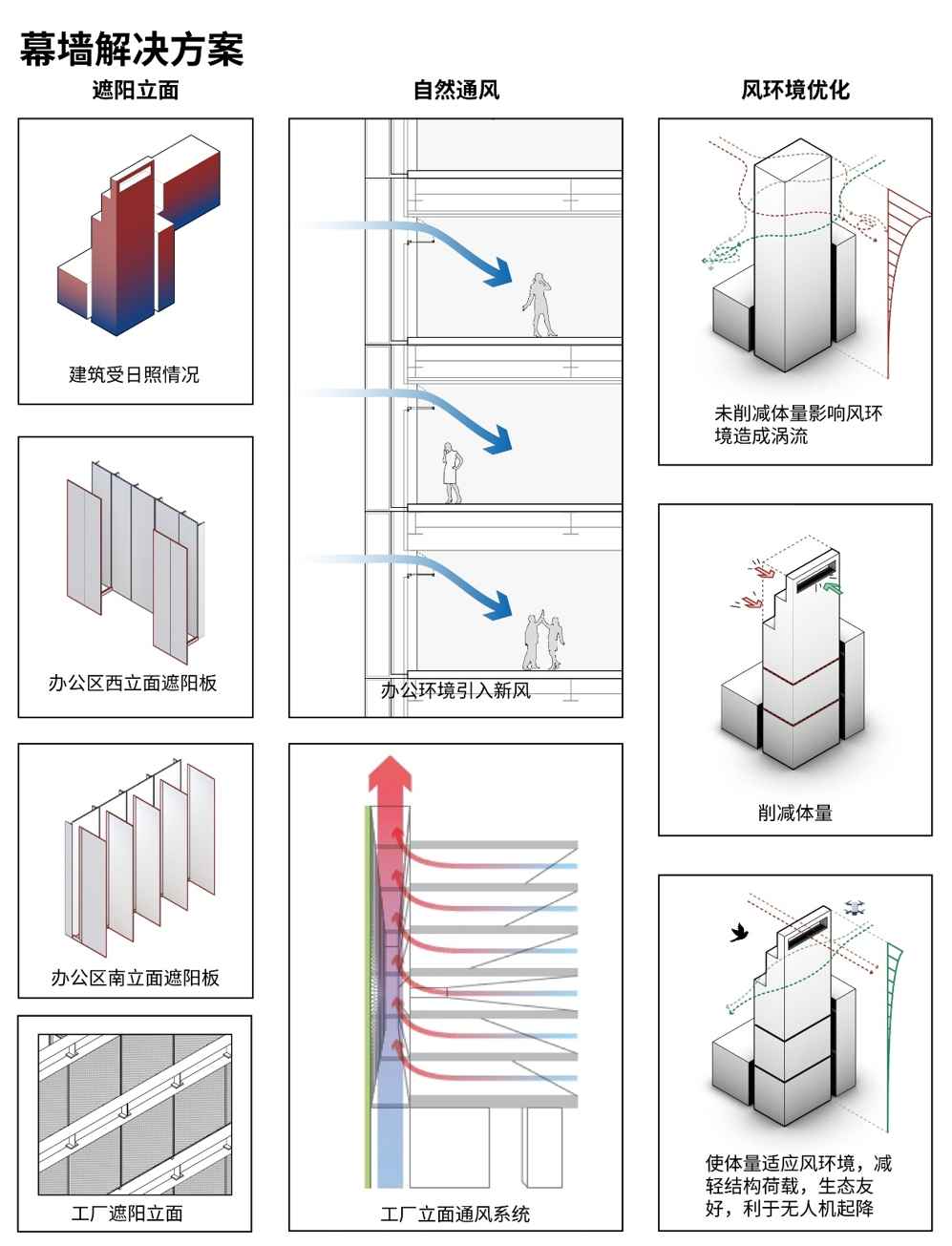 幕墙解决方案

遮阳立面

建筑受日照情况

办公区西立面遮阳板

办公区南立面遮阳板

工厂遮阳立面

自然通风

办公环境引入新风

工厂立面通风系统

风环境优化

未削减体量影响风环境造成涡流

削减体量

使体量适应风环境，减轻结构荷载，生态友好，利于无人机起降